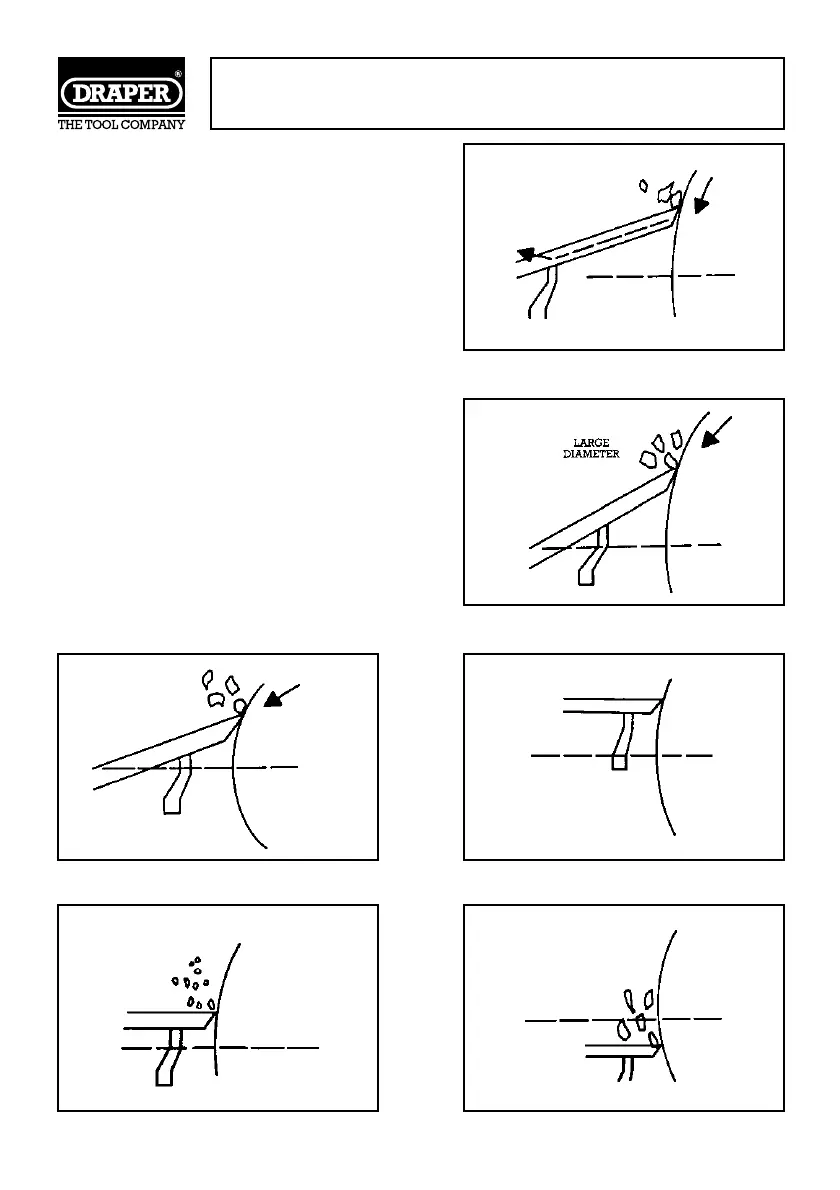 DRAPER®
THE TOOL COMPANY

LARGE DIAMETER