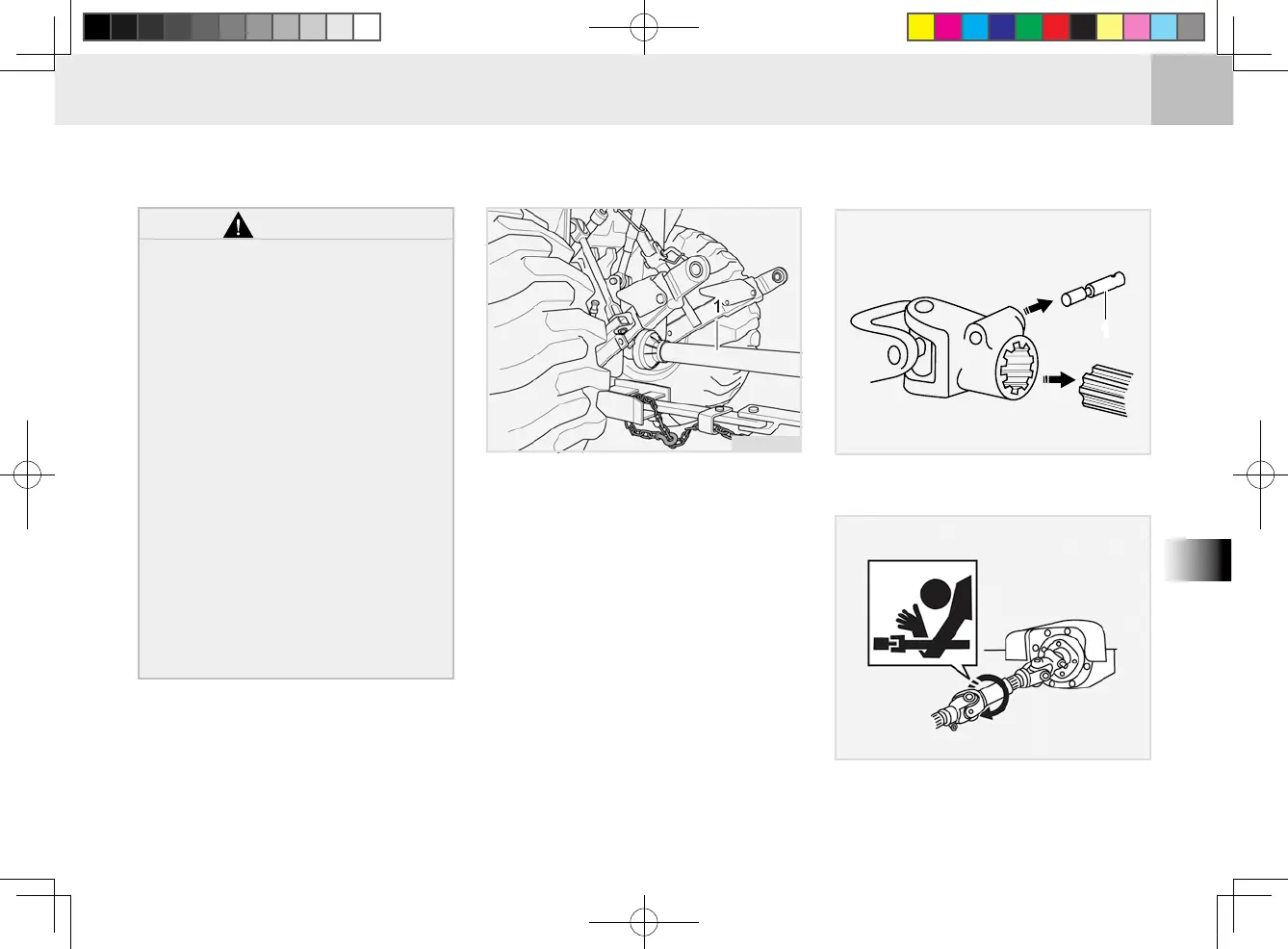 1

1