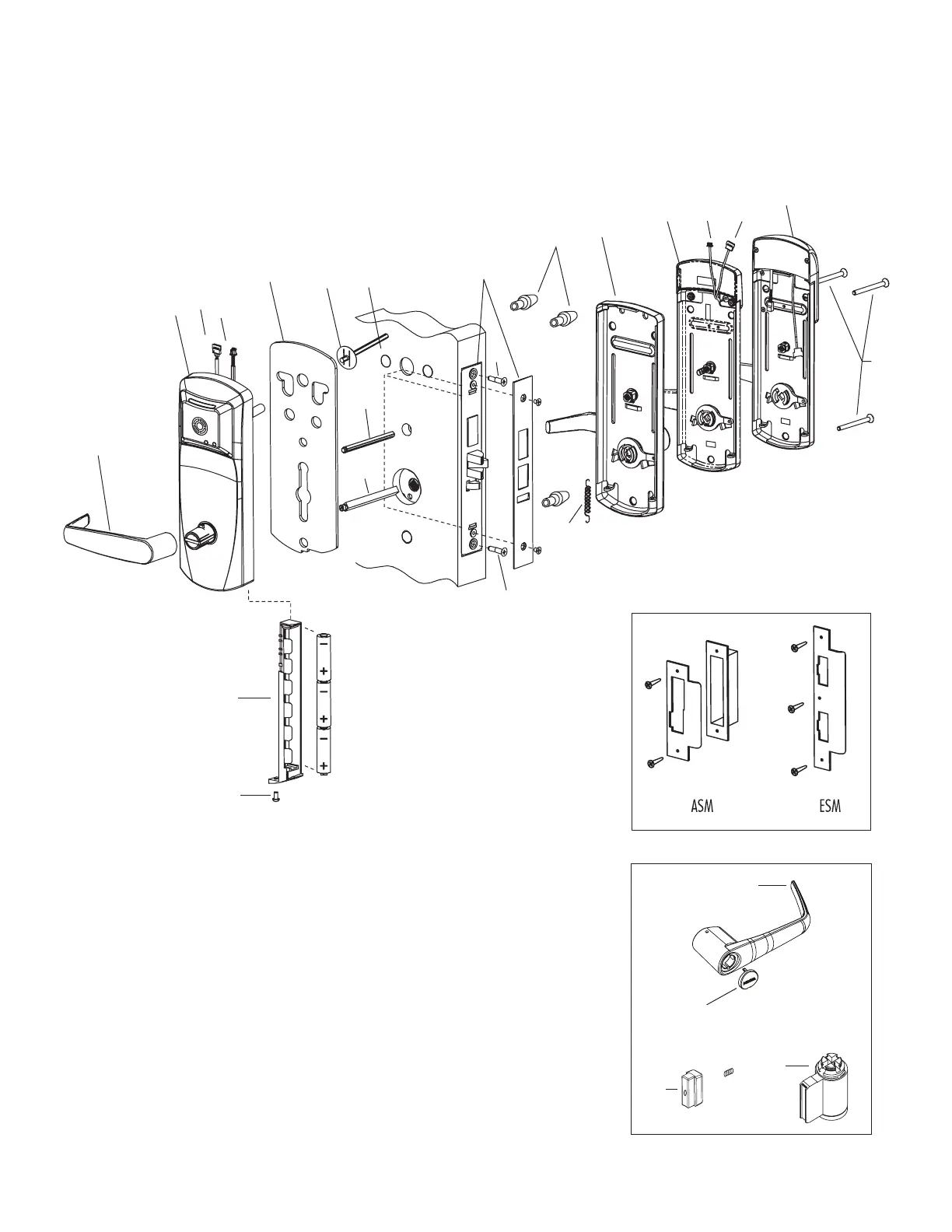 ASM

ESM