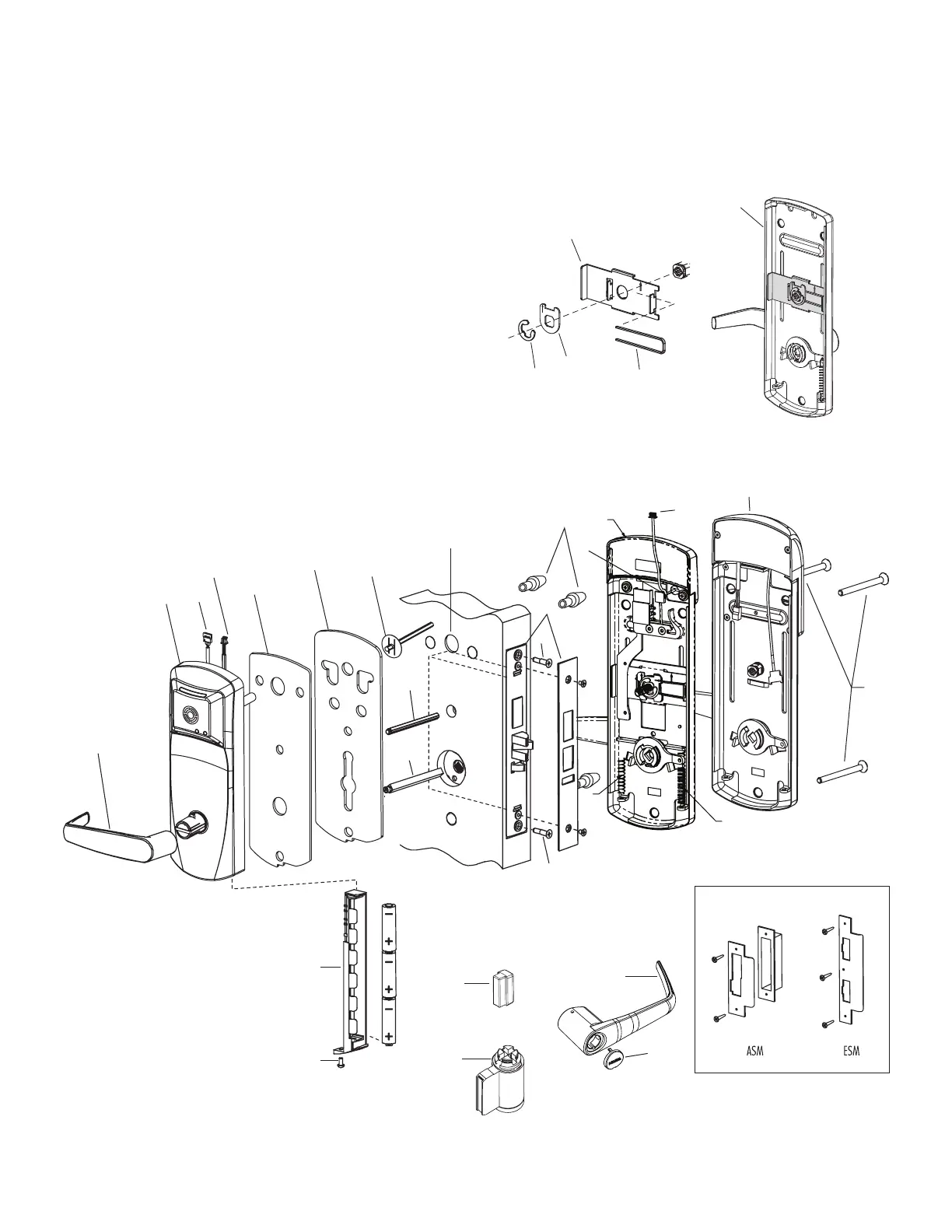 ASM

ESM