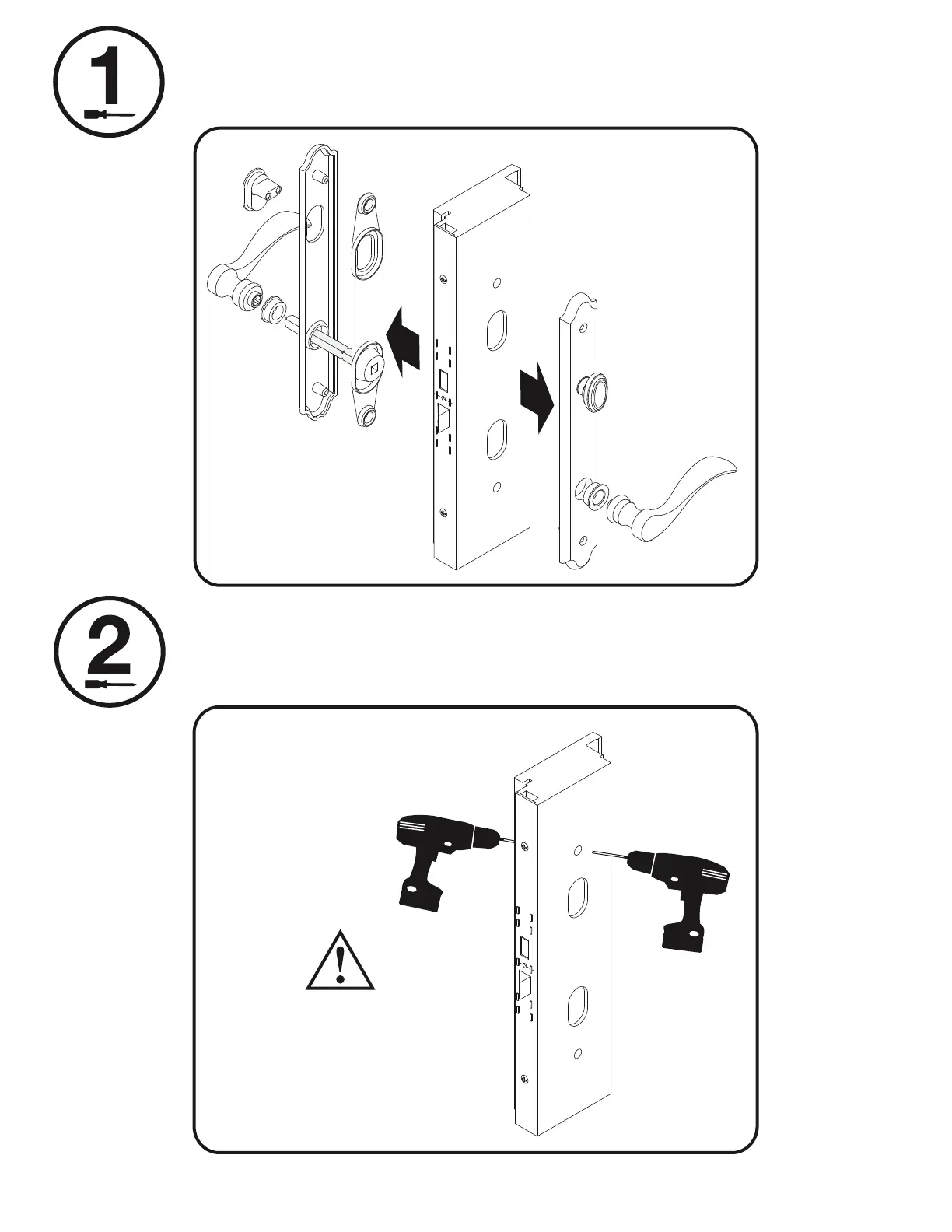 1

2