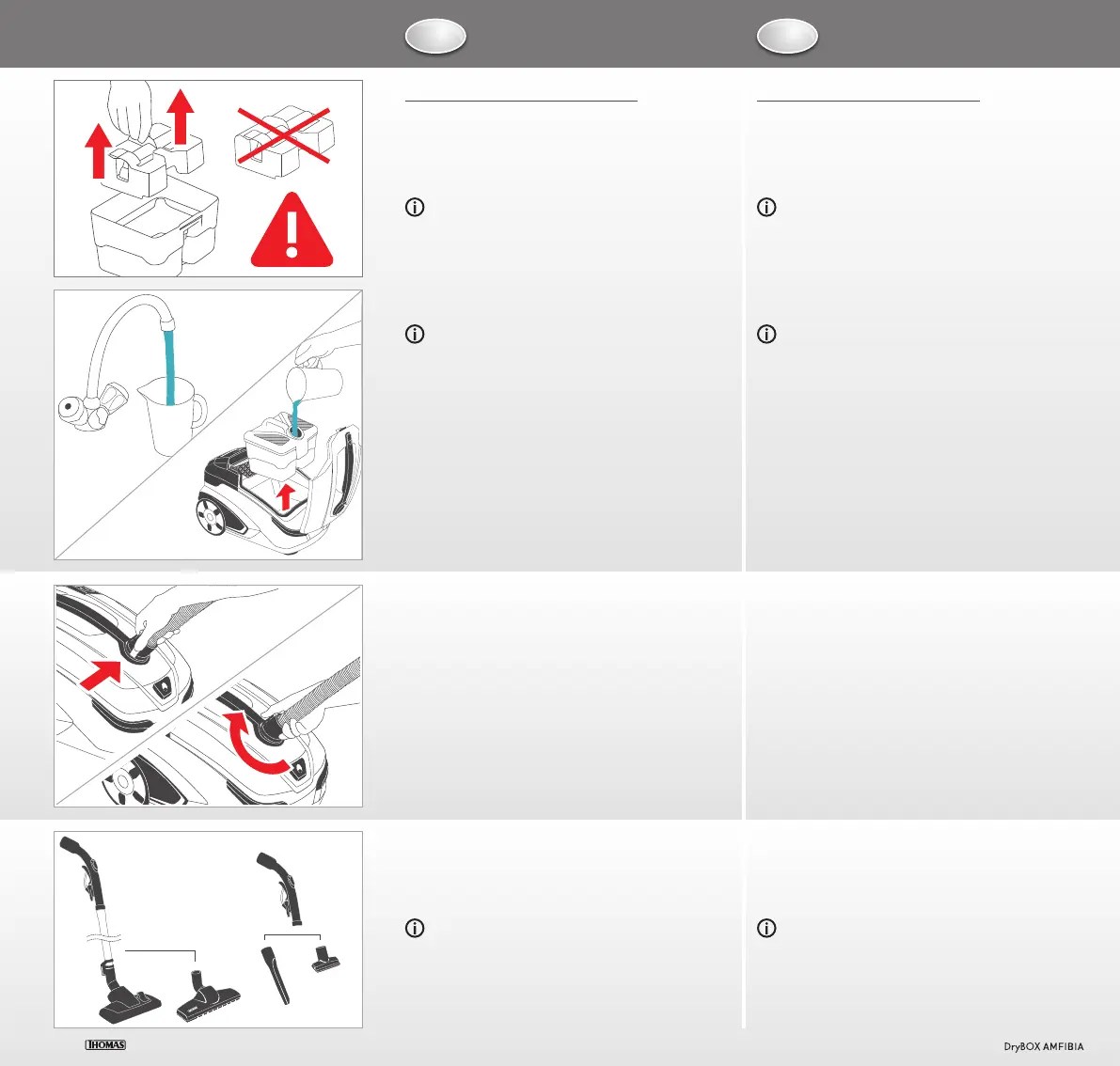 THOMAS

DryBOX AMFIBIA