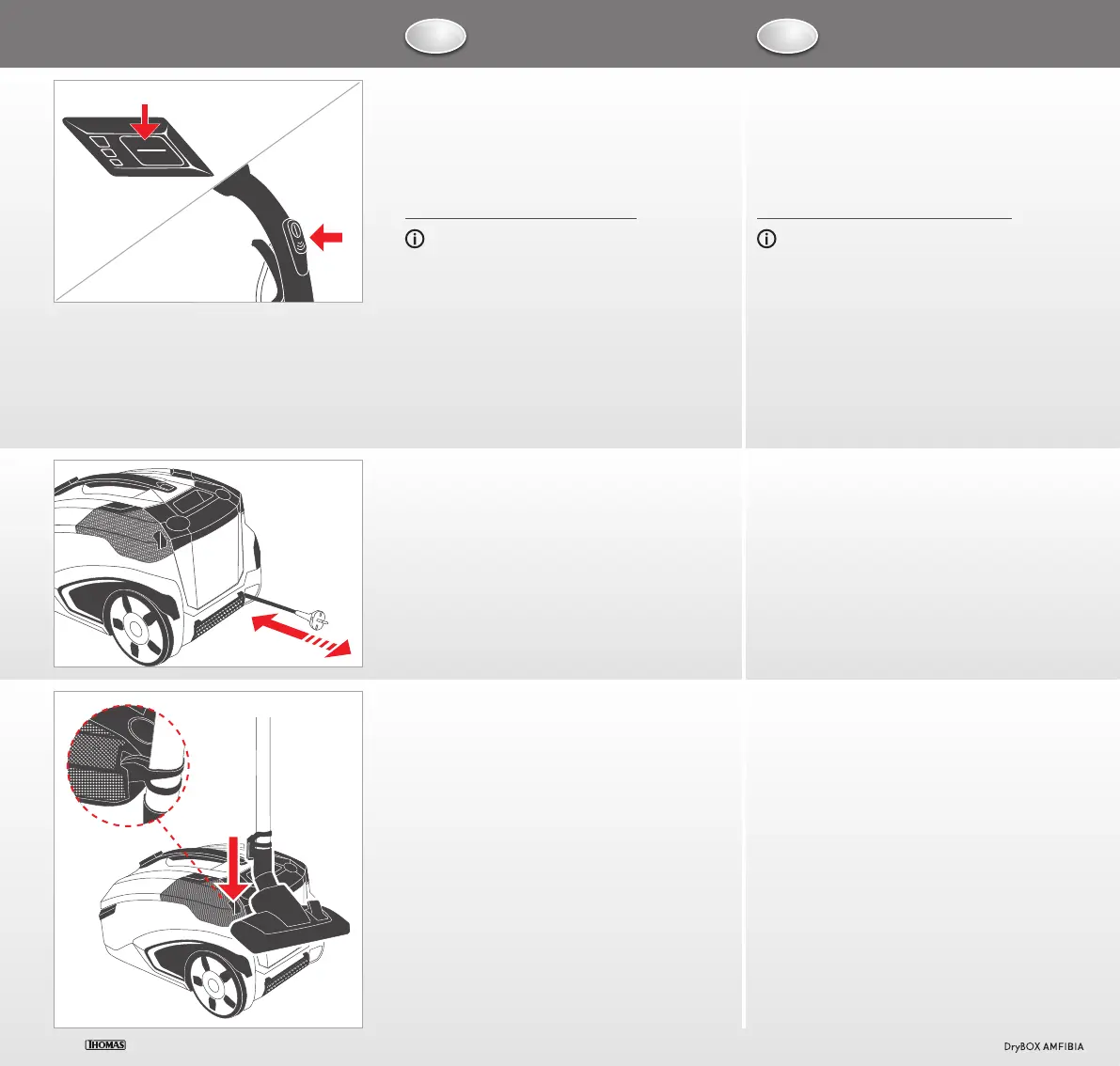 THOMAS

DryBOX AMFIBIA