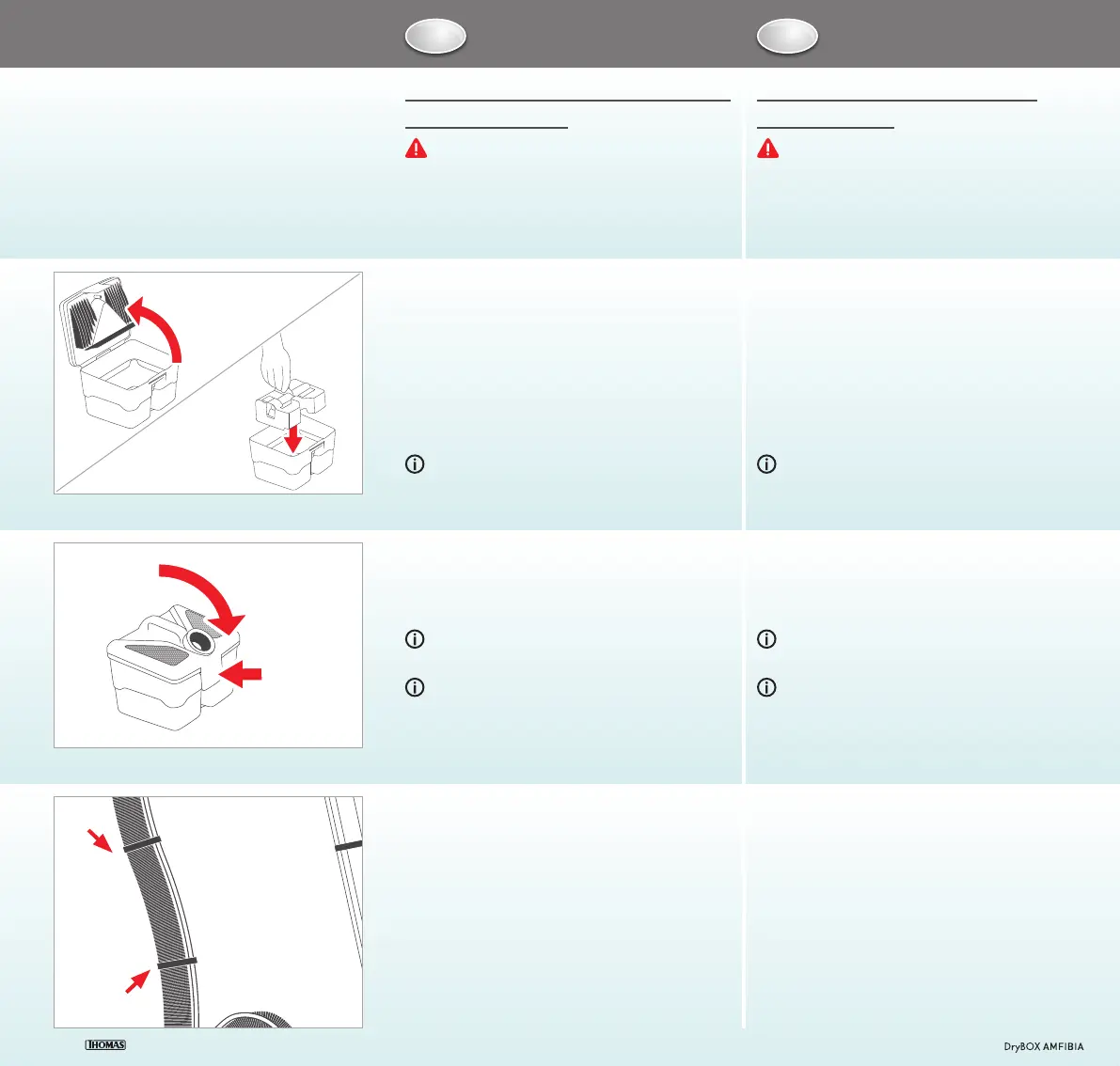 THOMAS

DryBOX AMFIBIA