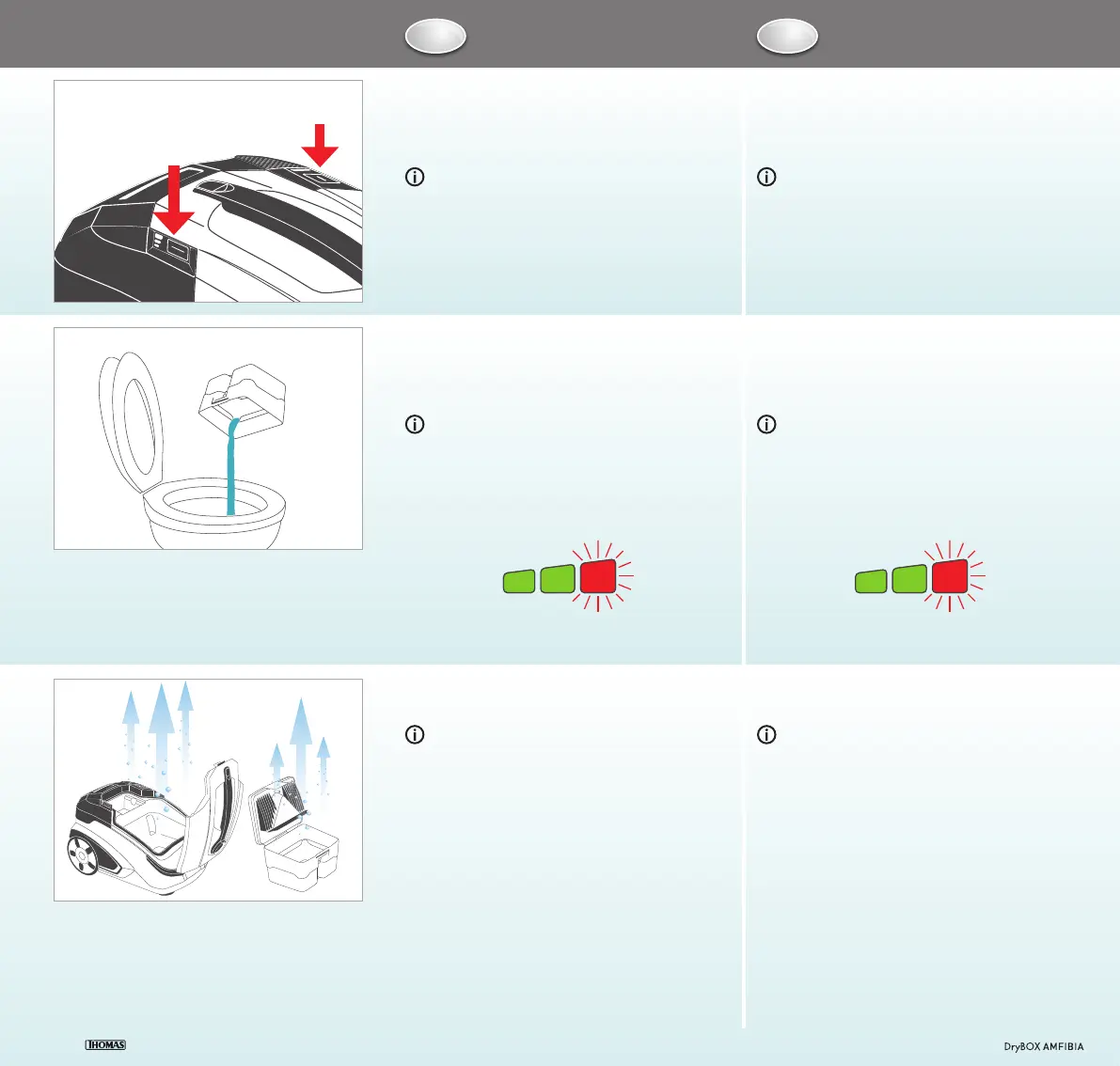 THOMAS

DryBOX AMFIBIA