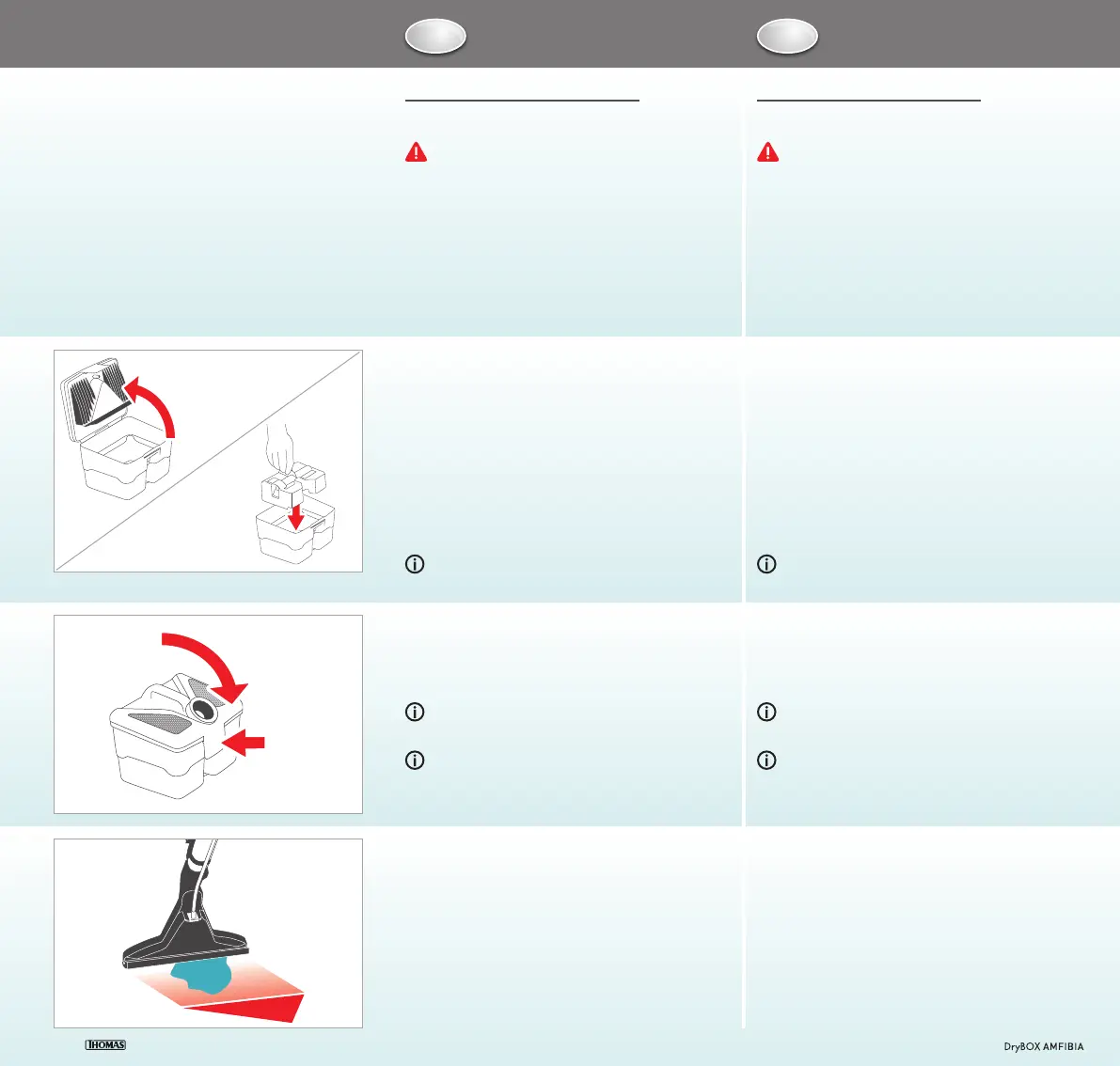 THOMAS

DryBOX AMFIBIA