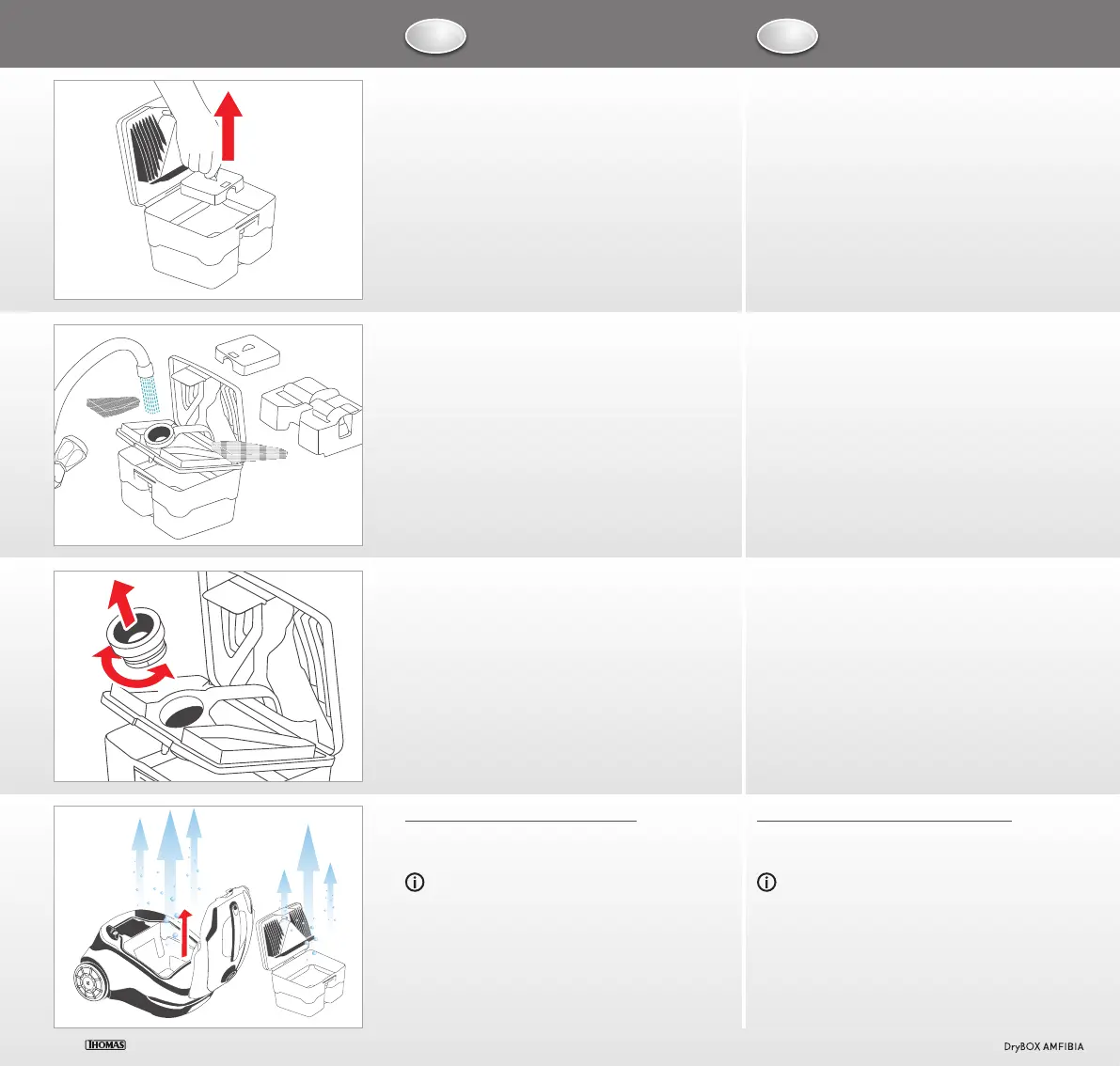 THOMAS

DryBOX AMFIBIA