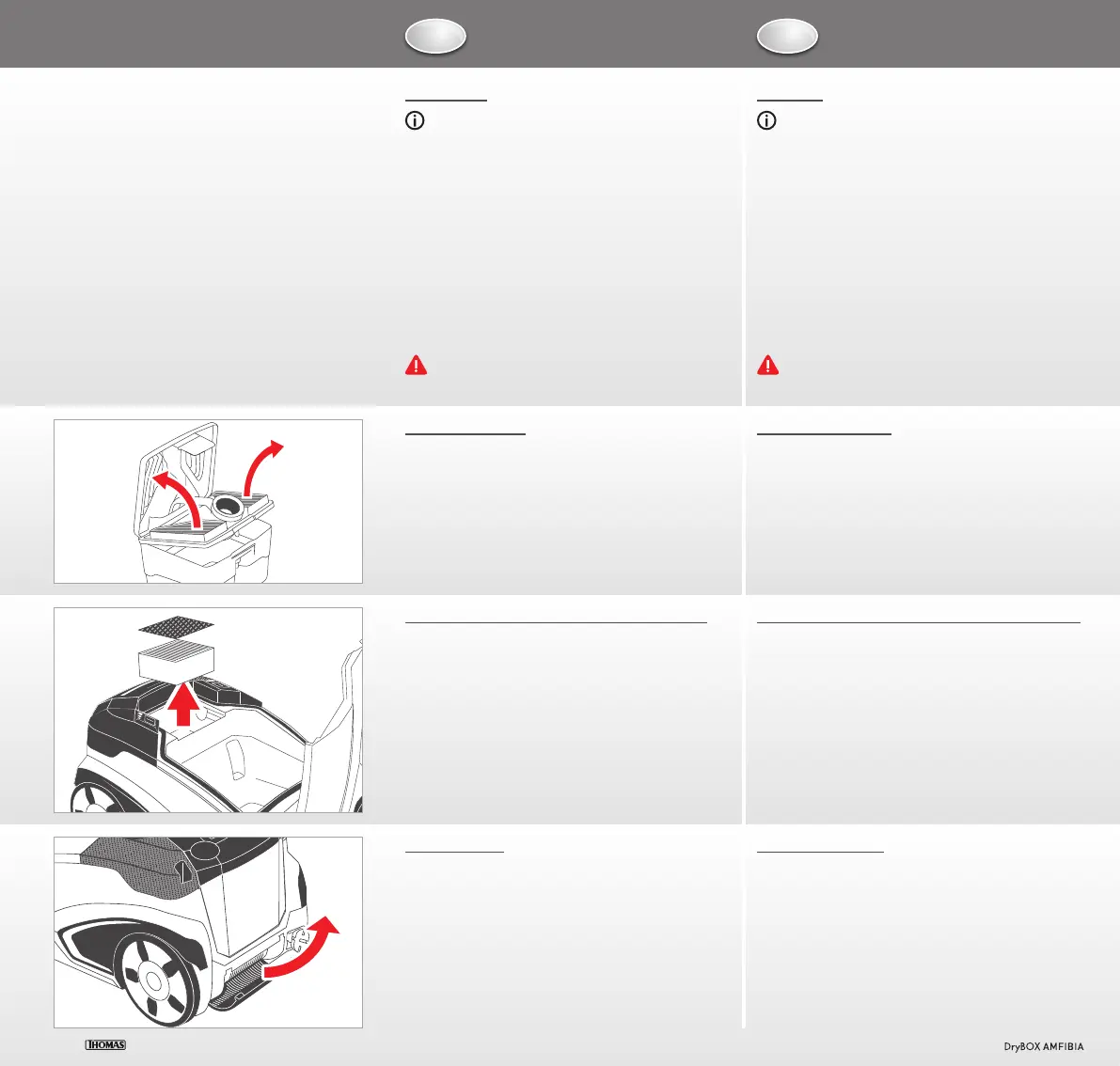 THOMAS

DryBOX AMFIBIA