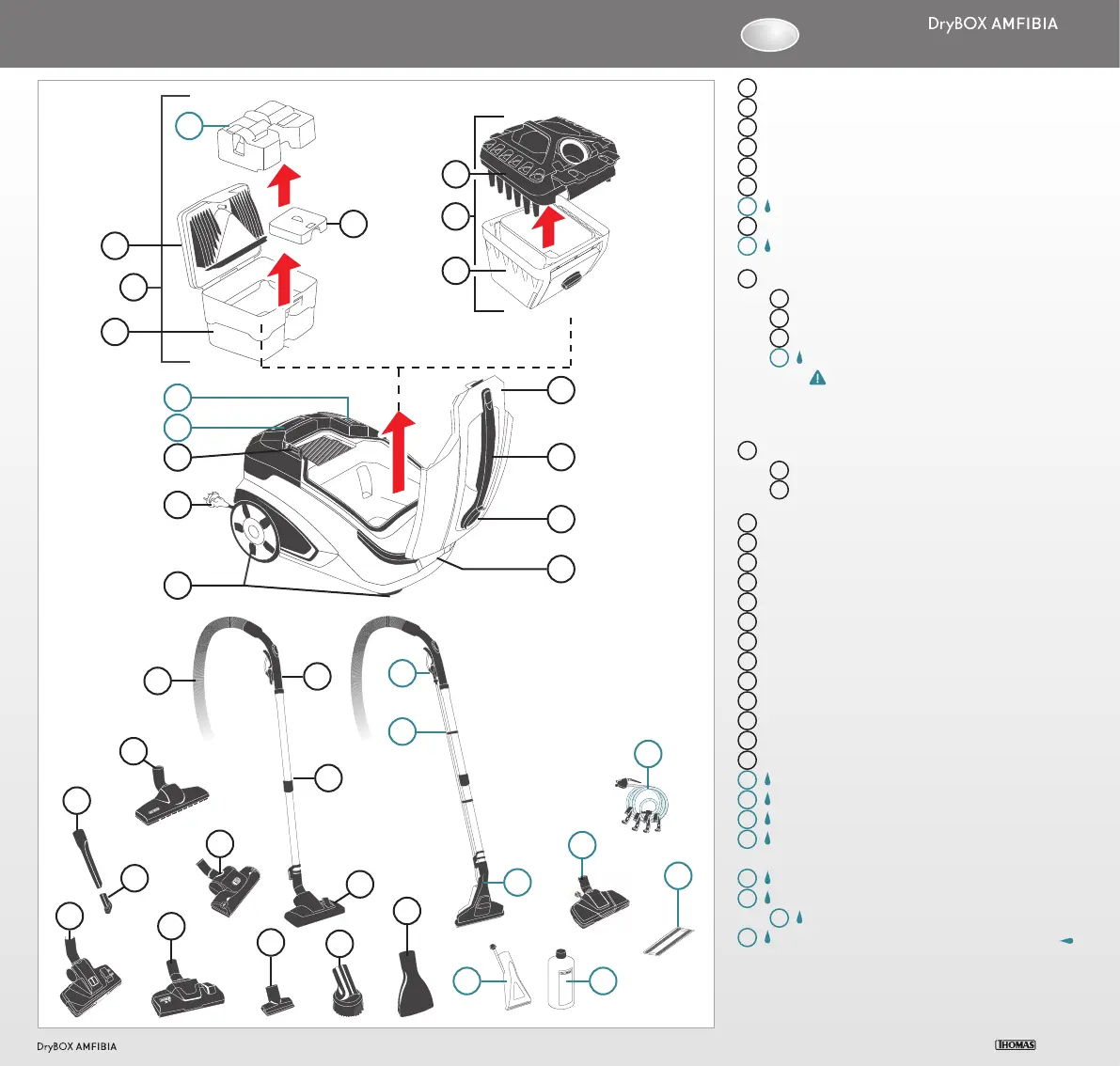 DryBOX AMFIBIA

DryBOX AMFIBIA

THOMAS