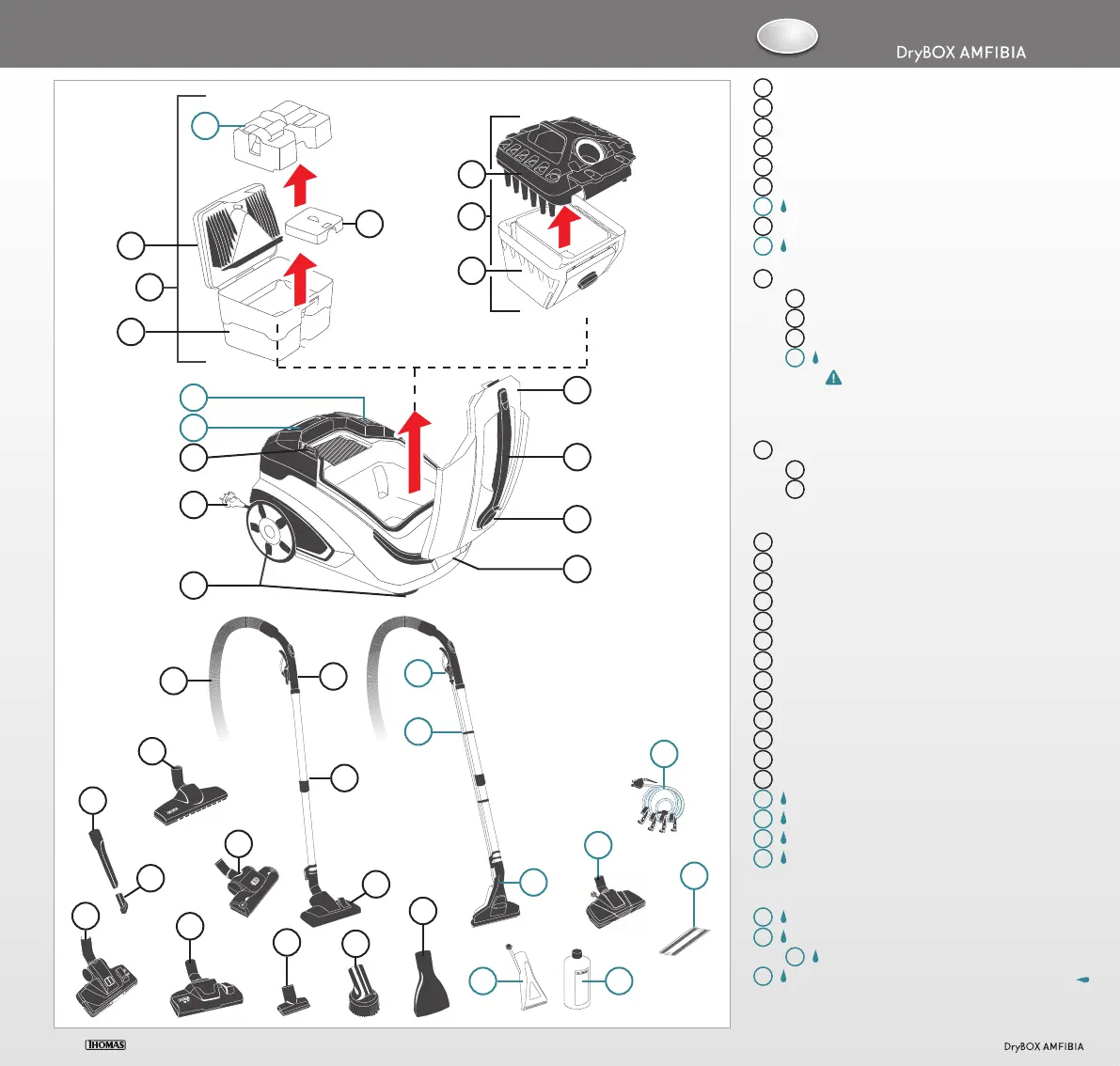 DryBOX AMFIBIA

THOMAS

DryBOX AMFIBIA