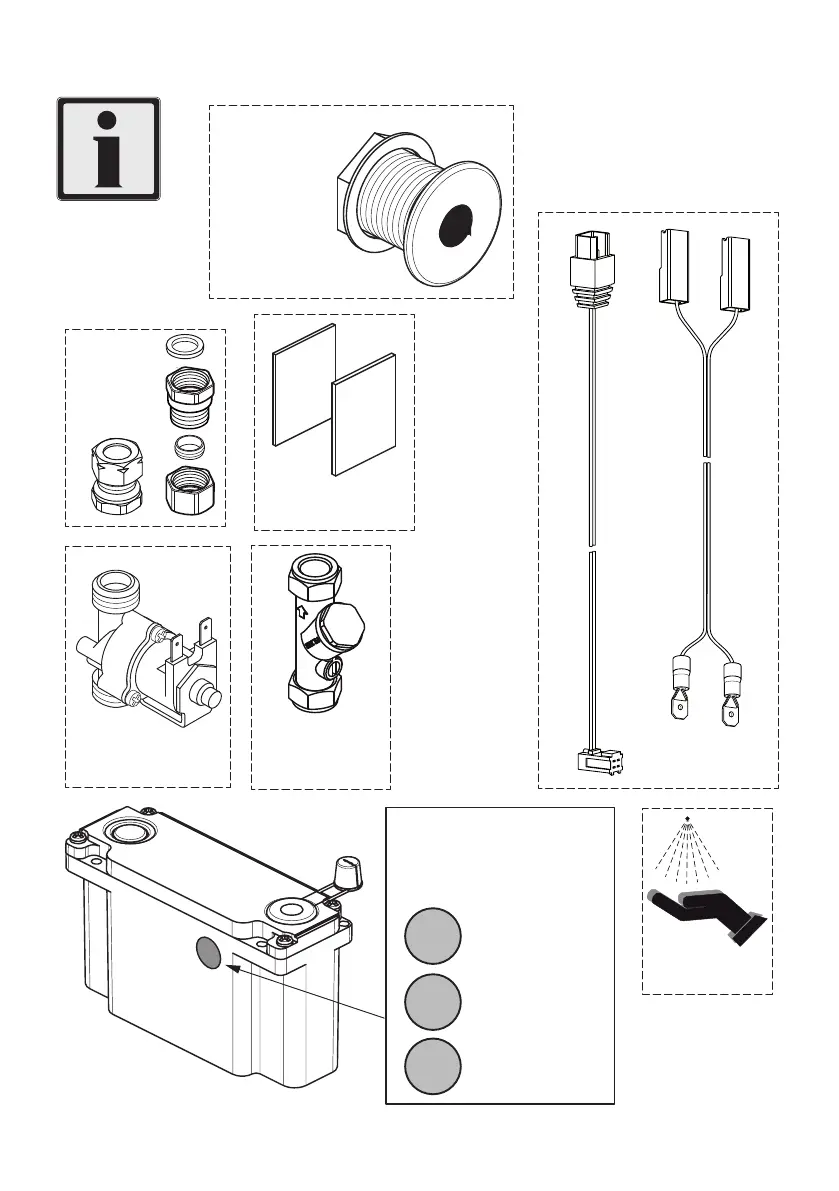 i