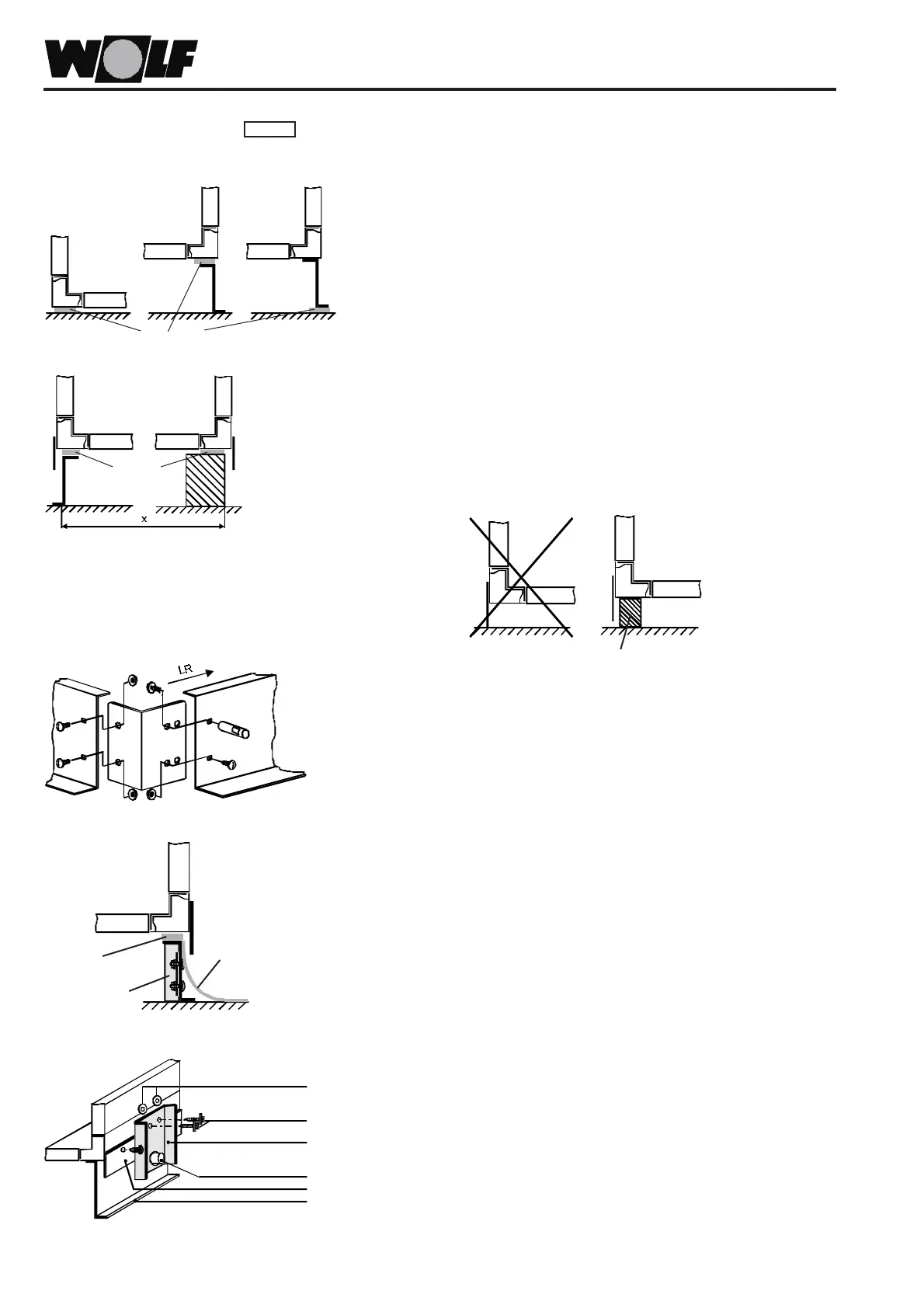 WOLF

x

LR