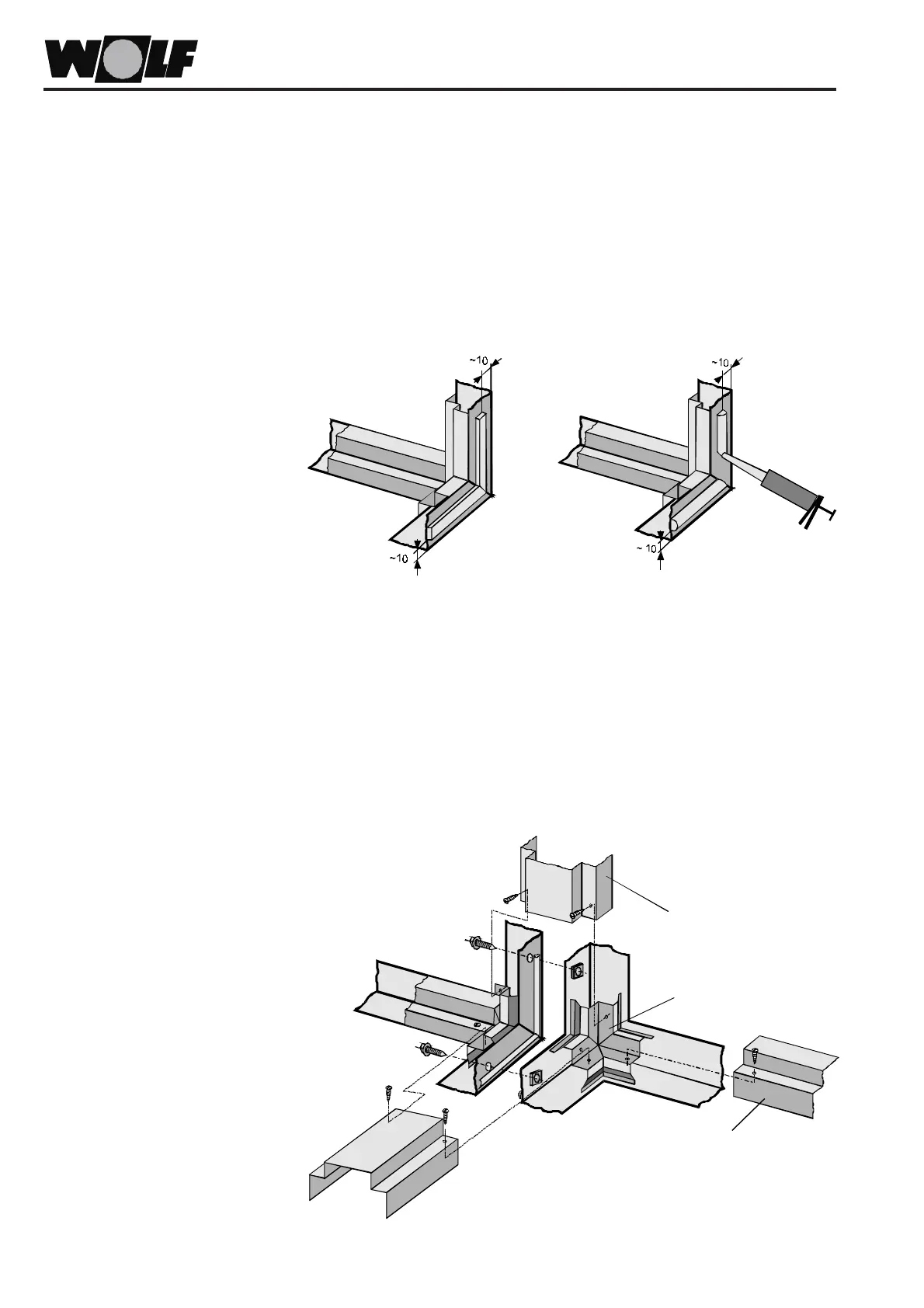 WOLF

~10

~10

~10

~ 10