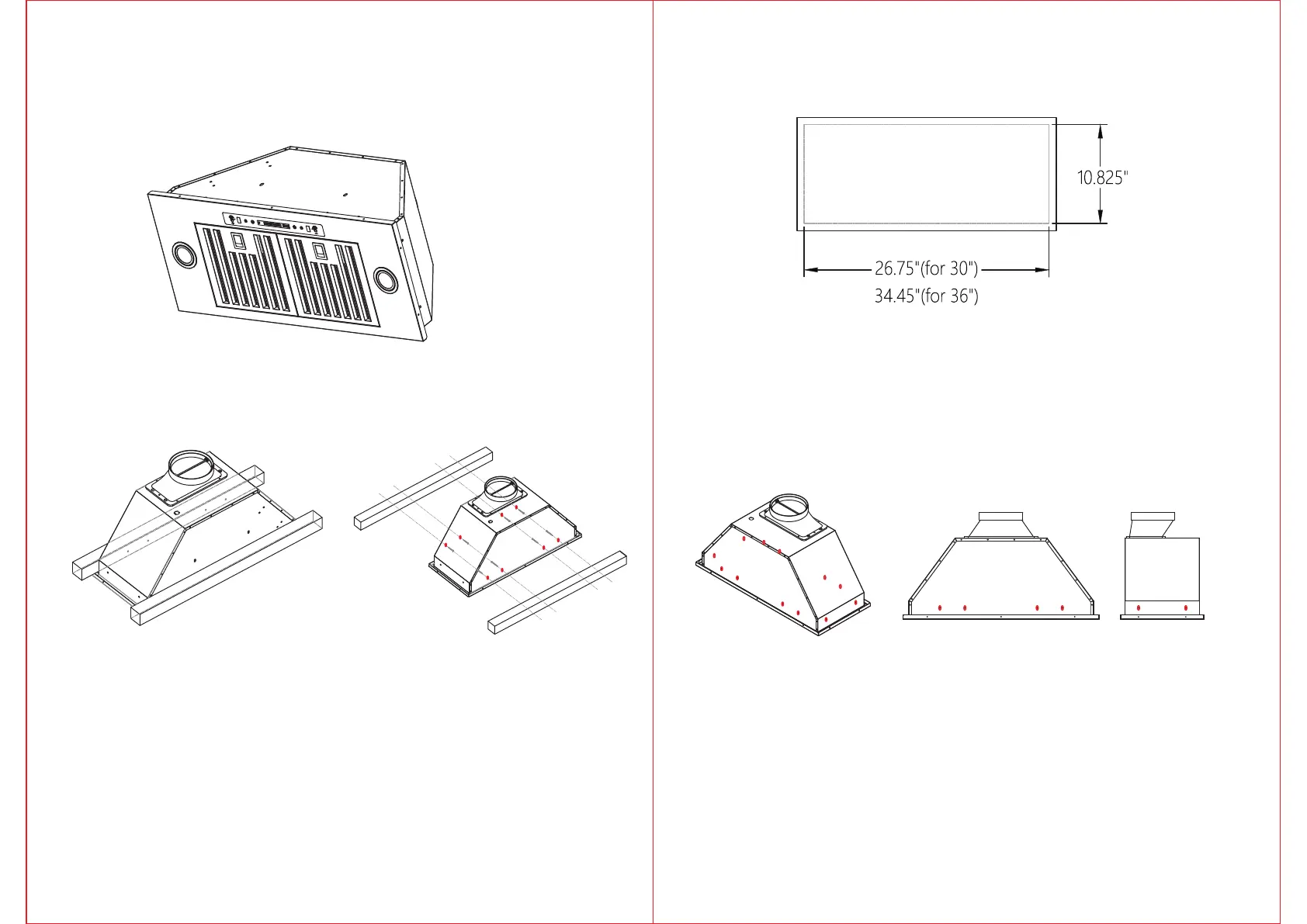 10.825"

26.75"(for 30")
34.45"(for 36")