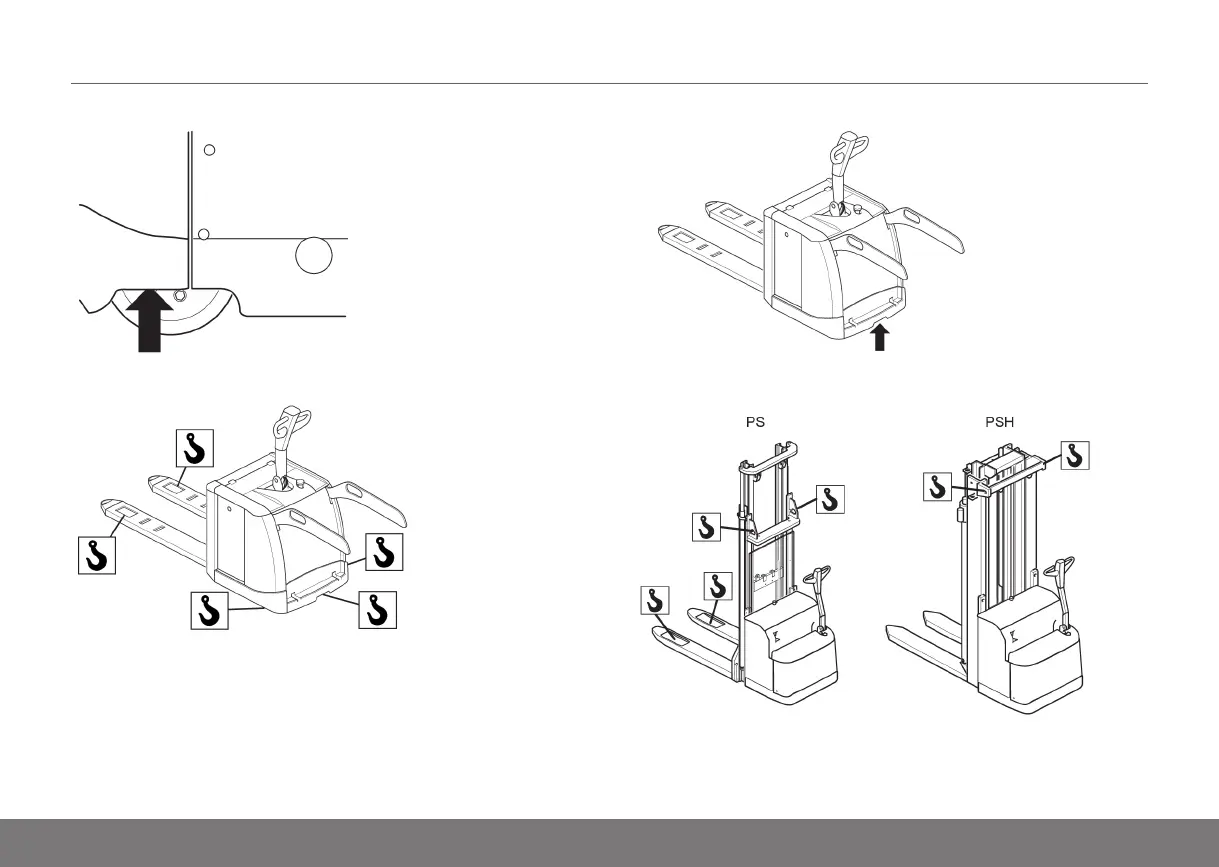 PS

PSH