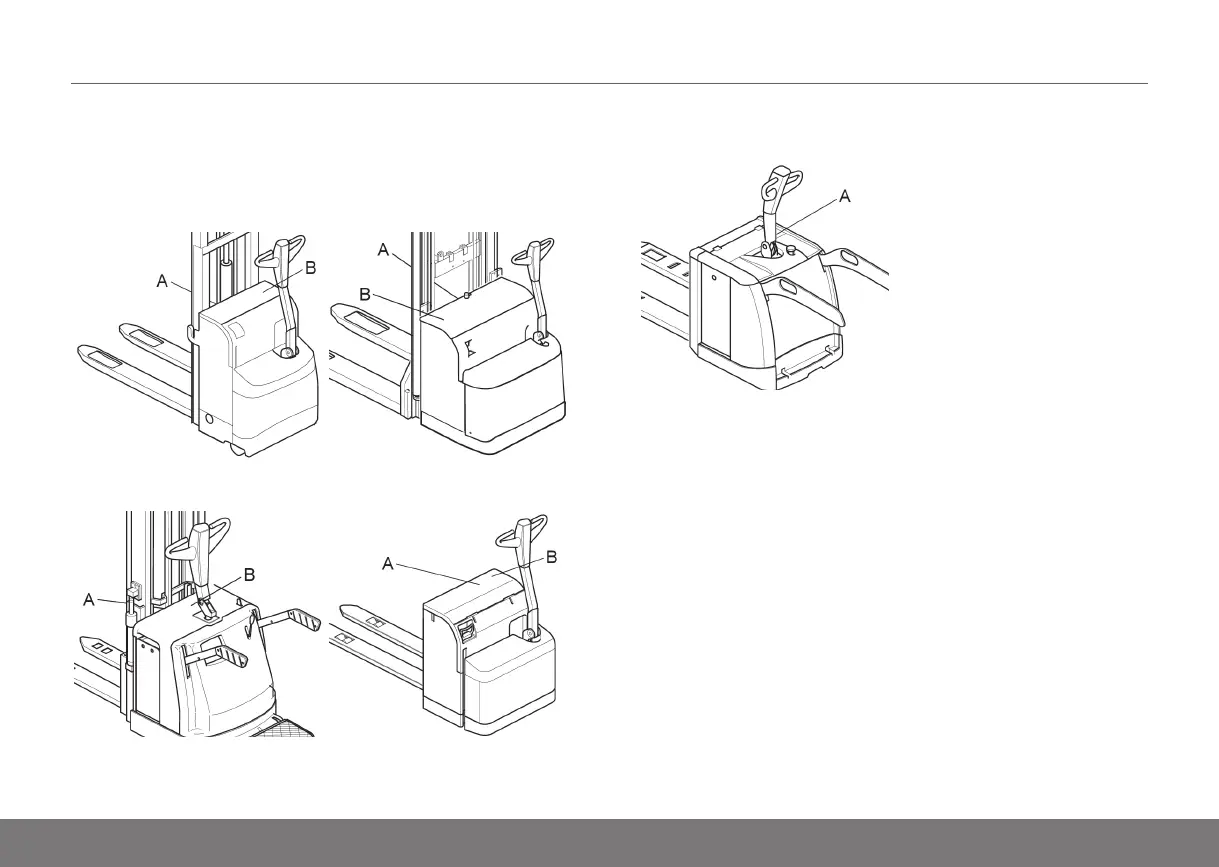 A
B
A
B
A
A
B
A
B