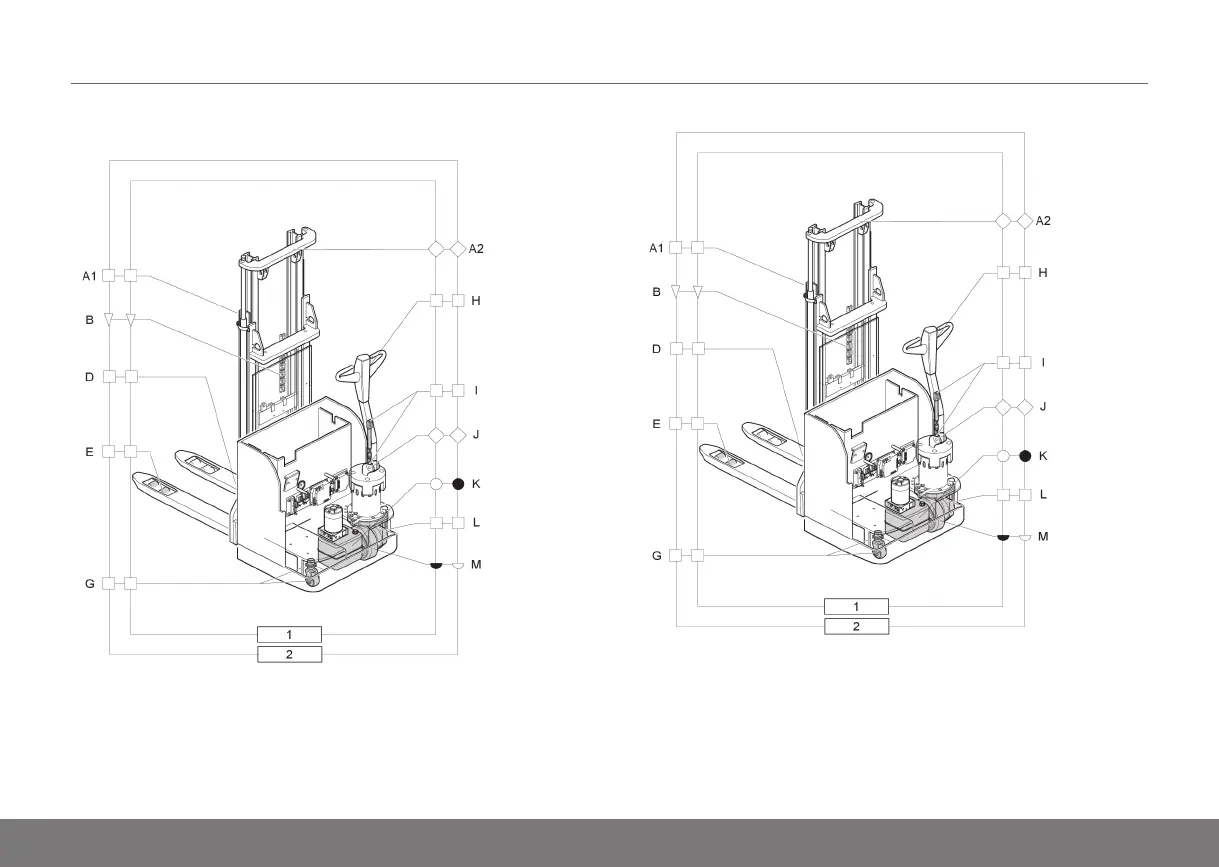 A1
B
D
E
G
A2
H
I
J
K
L
M
1
2

A1
B
D
E
G
A2
H
I
J
K
L
M
1
2