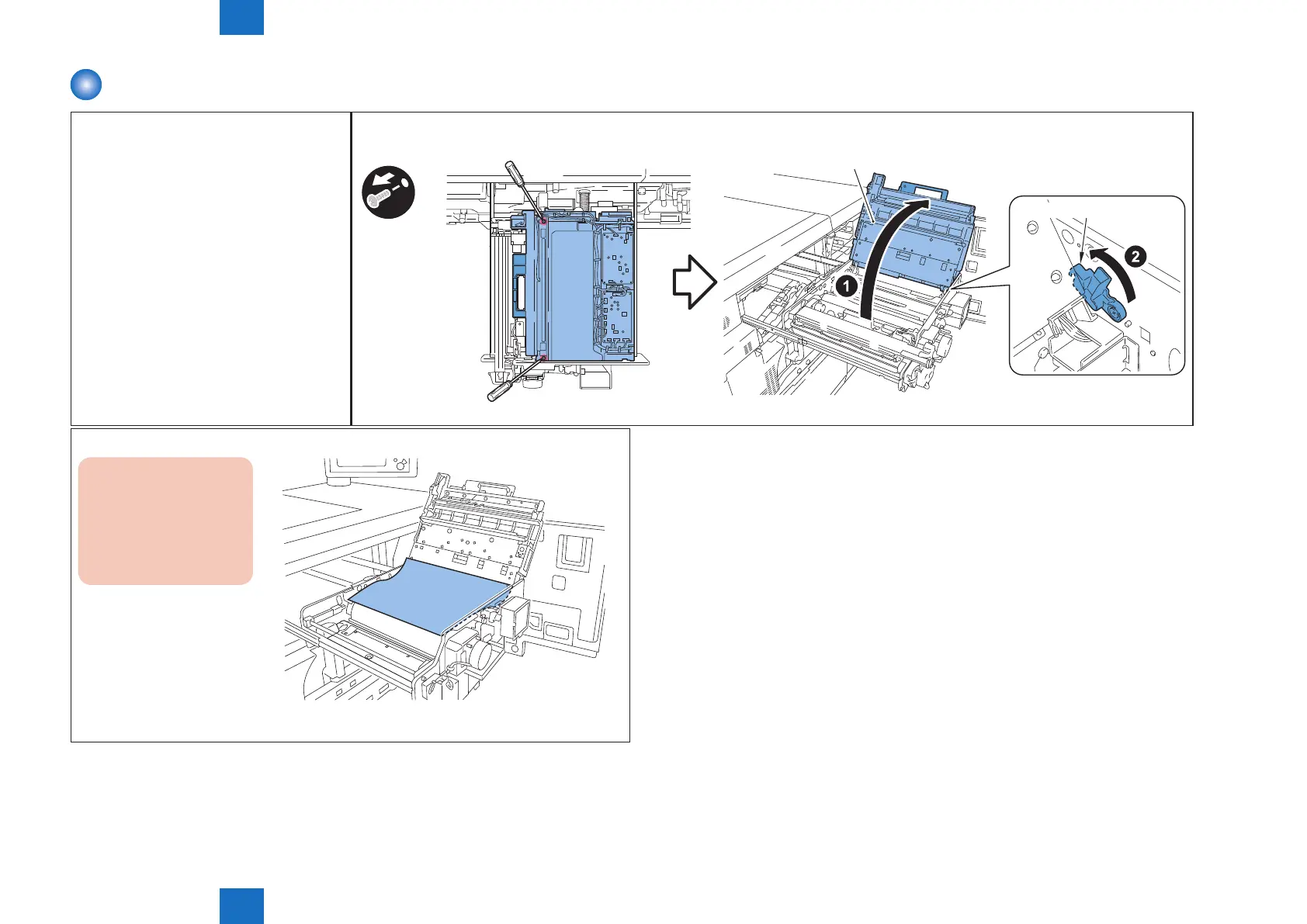 1

2