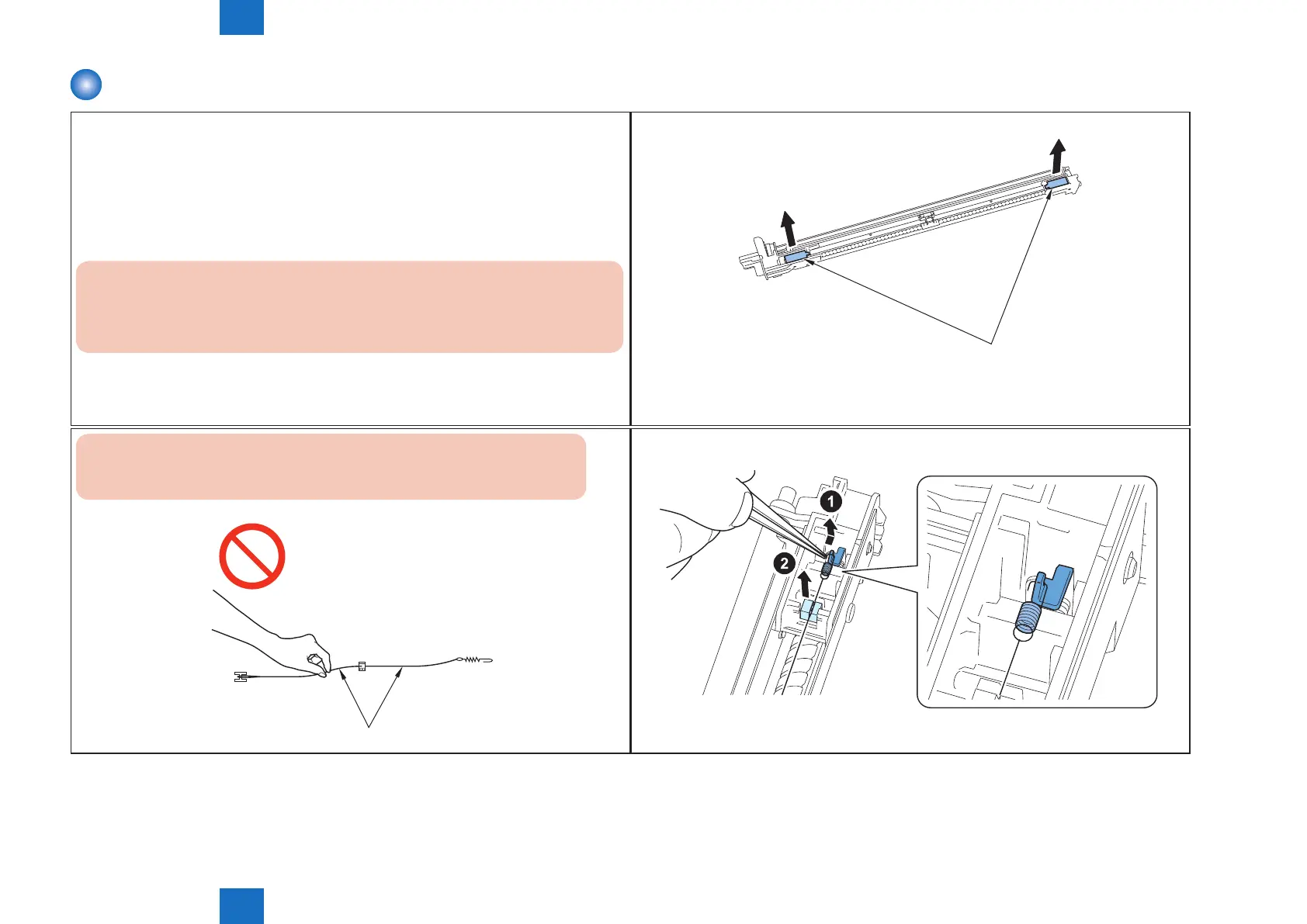 1

2