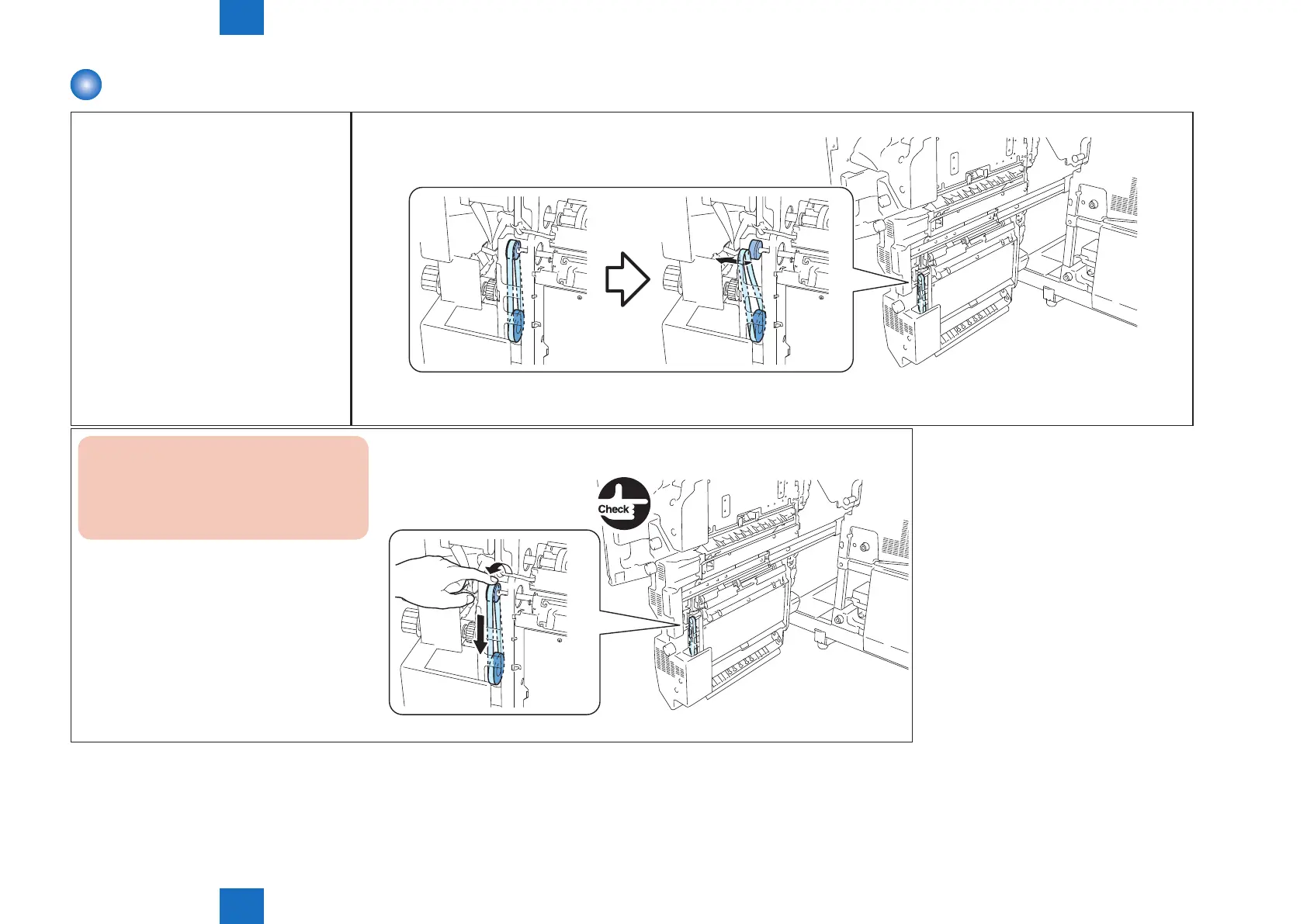 Check