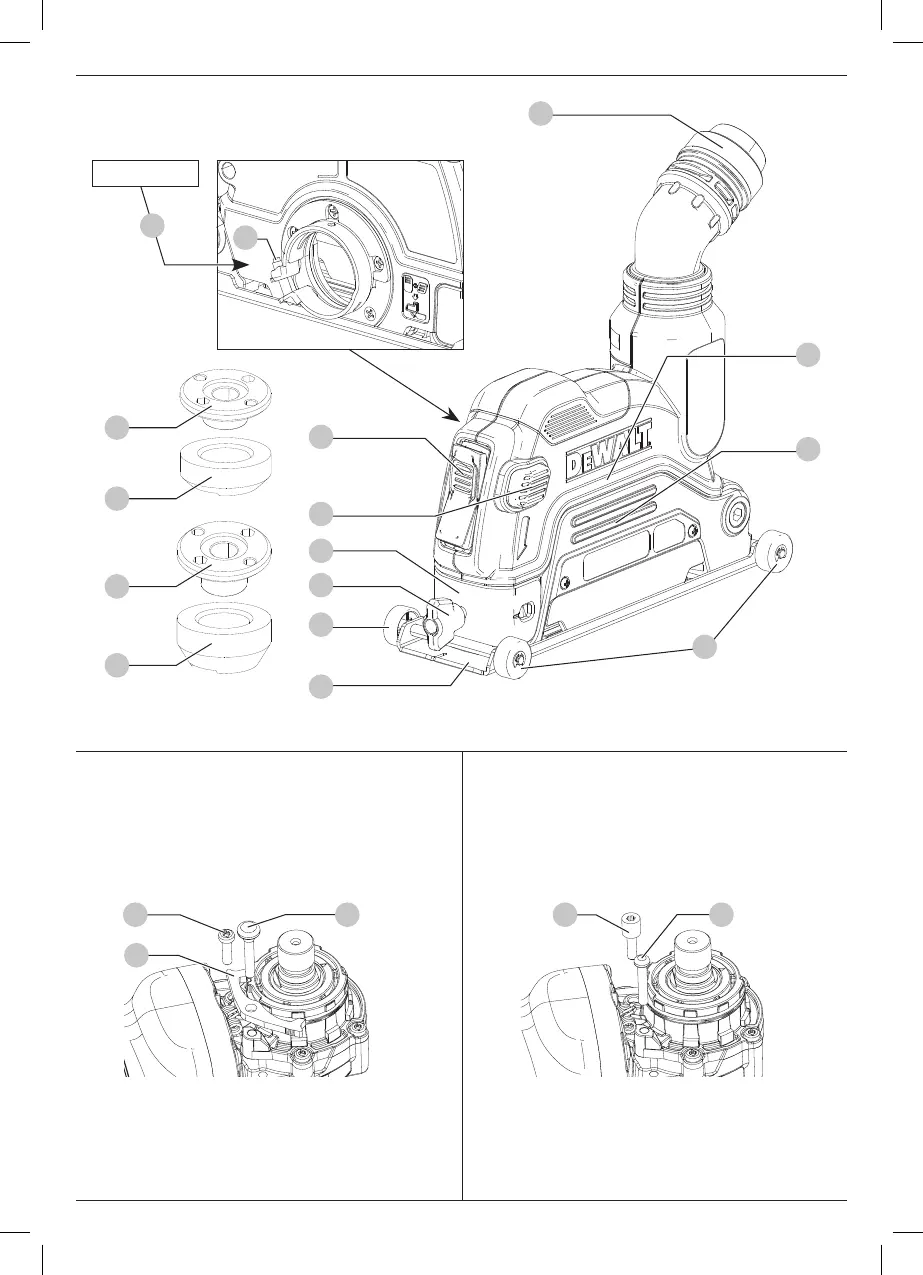 DEWALT