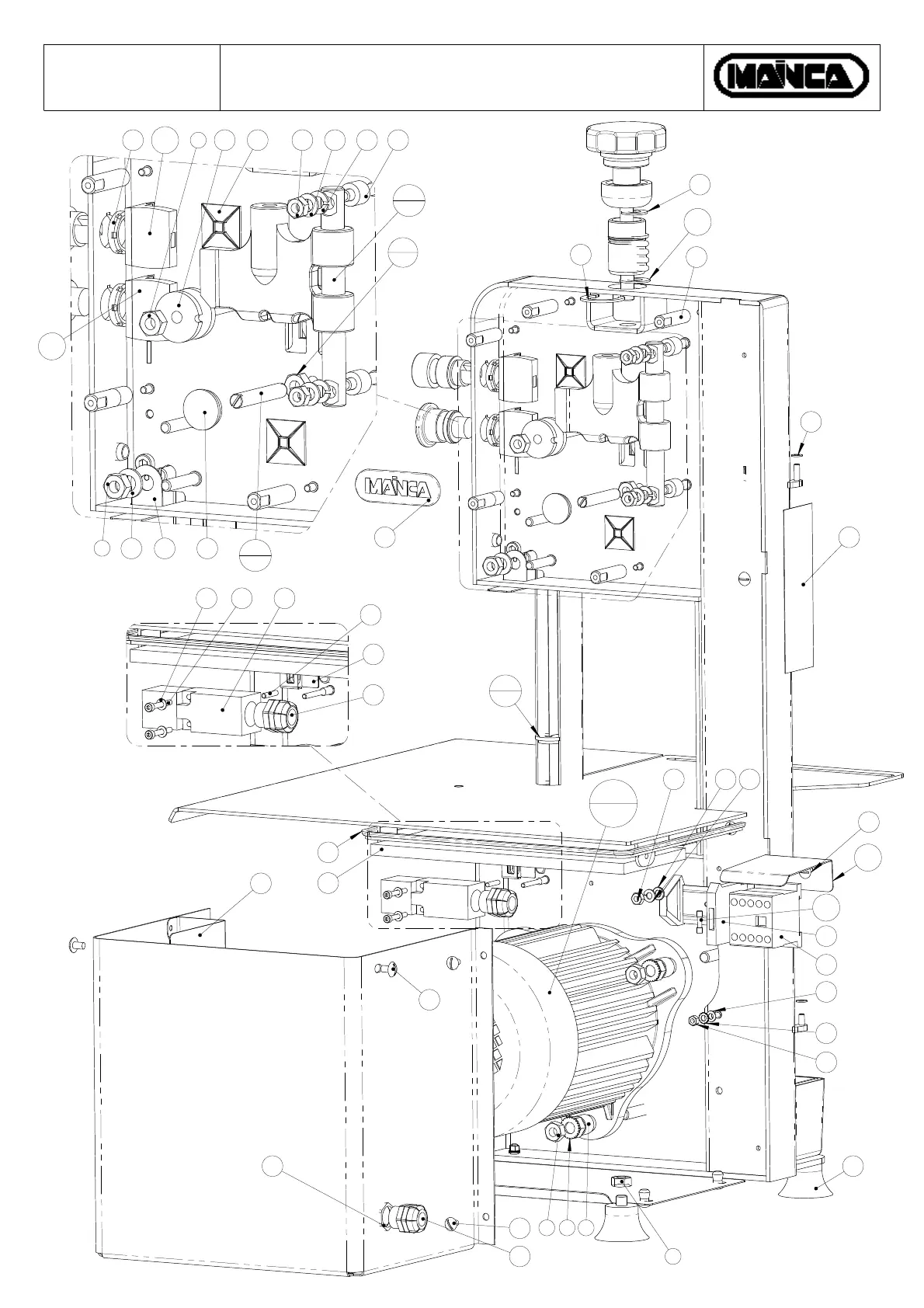 MAINCA

MAINCA