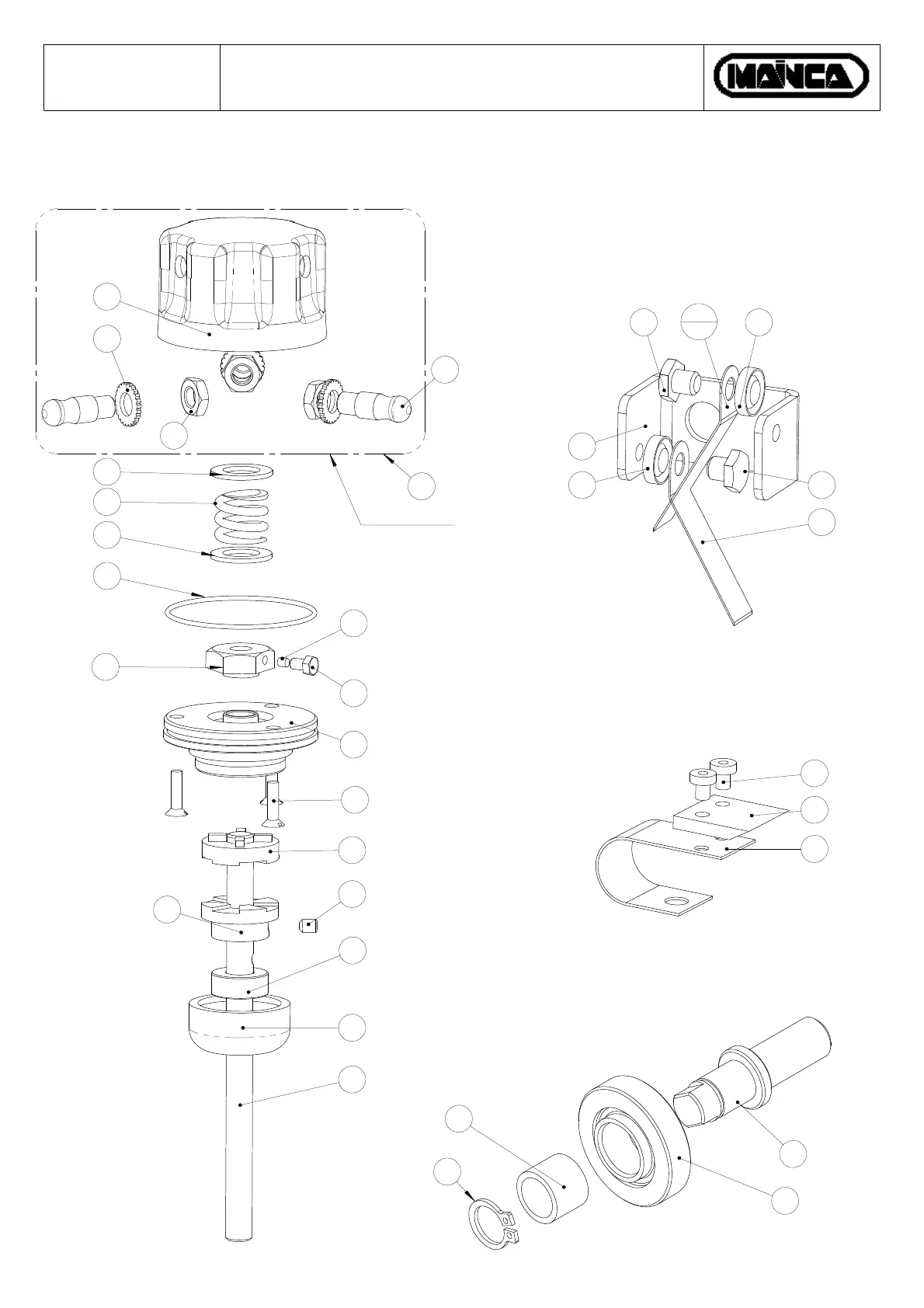 MAINCA