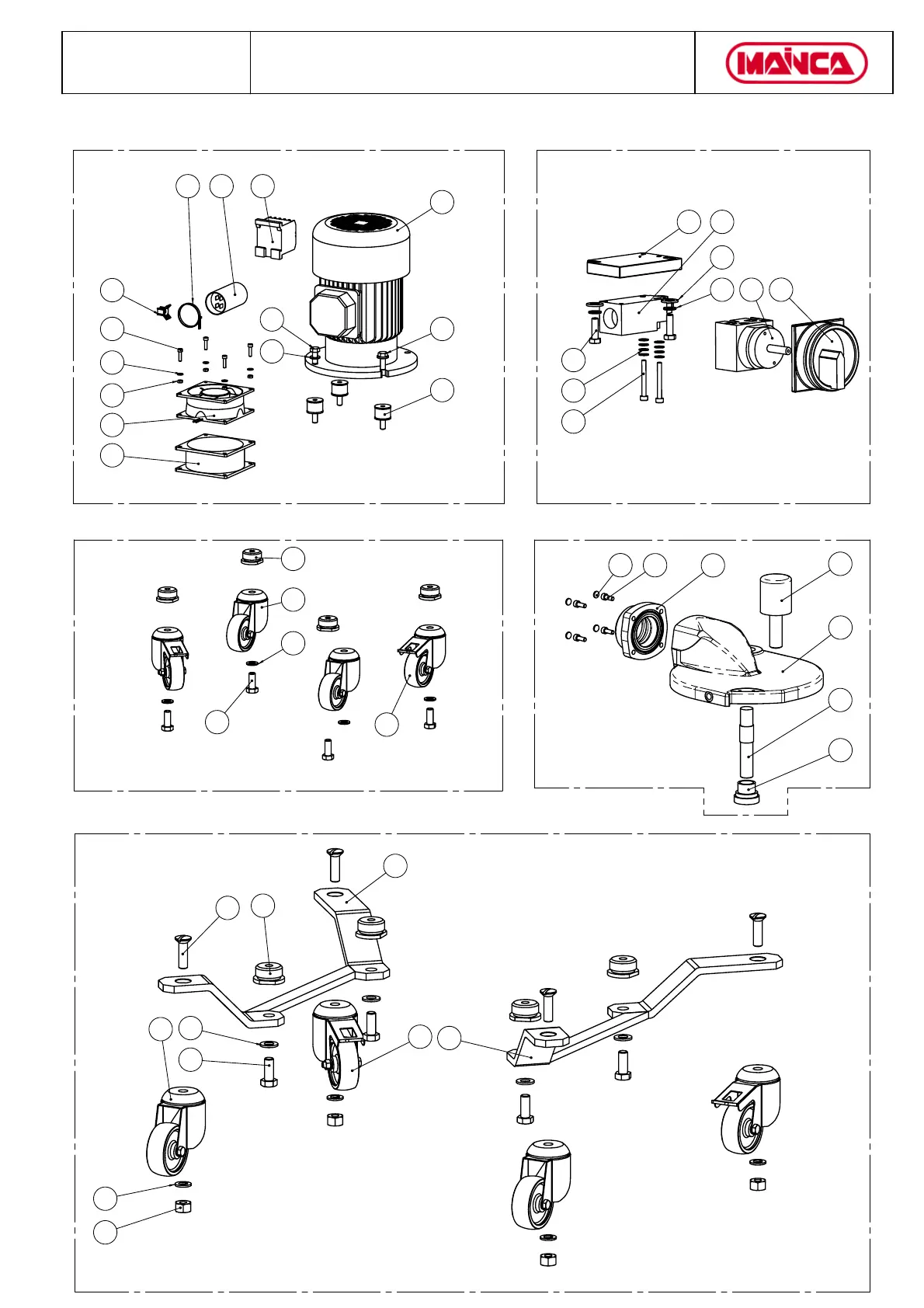 MAINCA