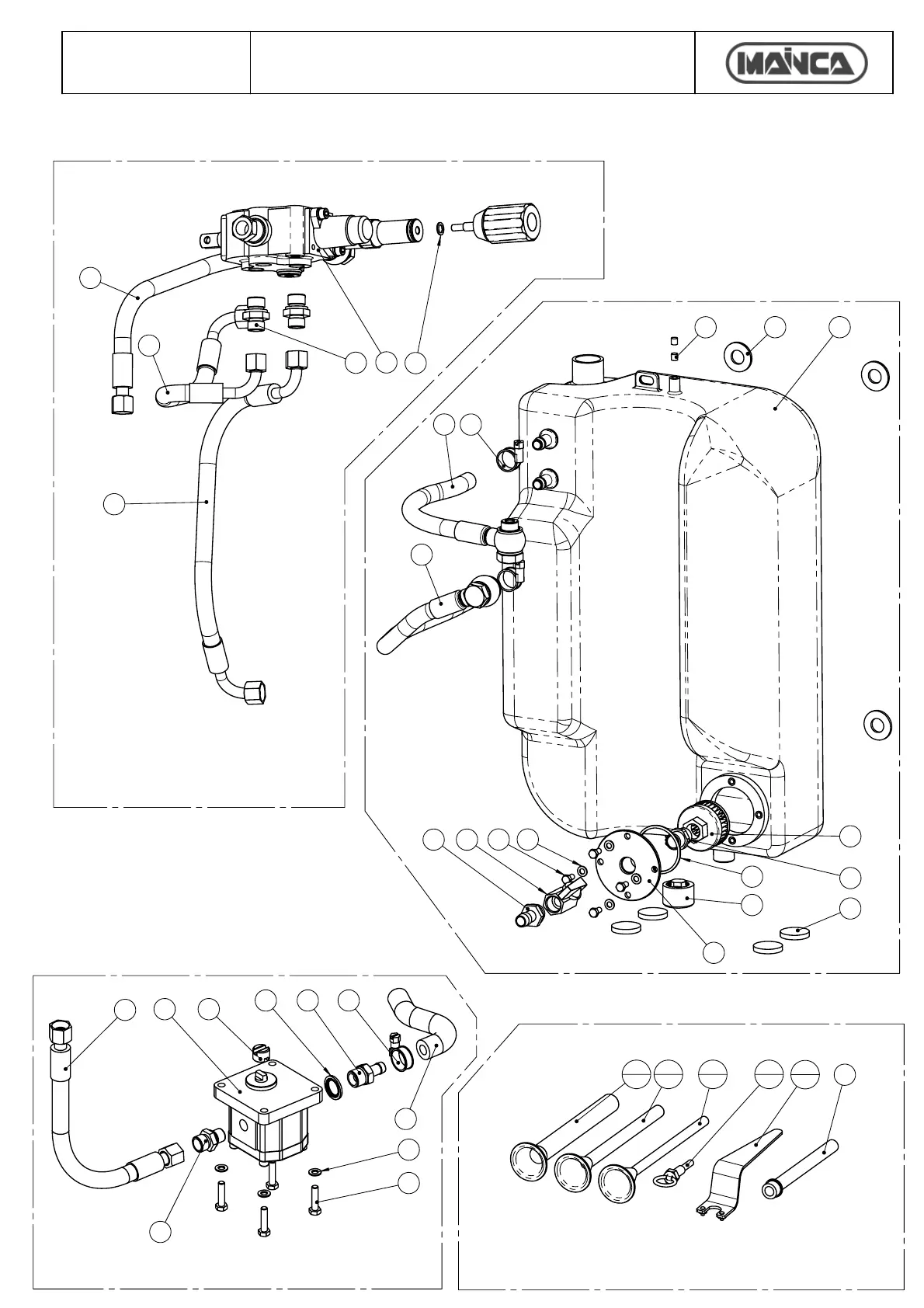 MAINCA