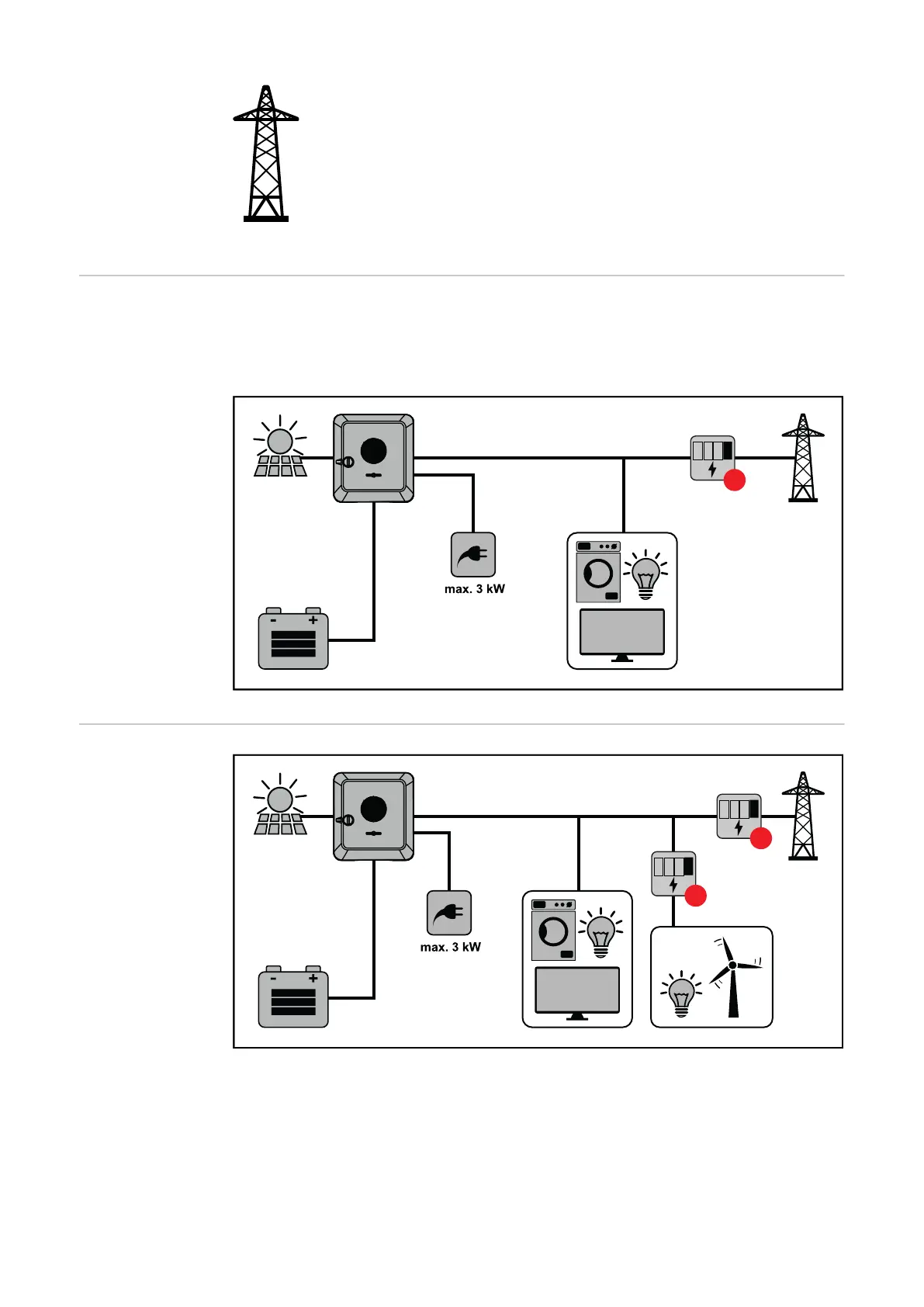 max. 3 kW

max. 3 kW