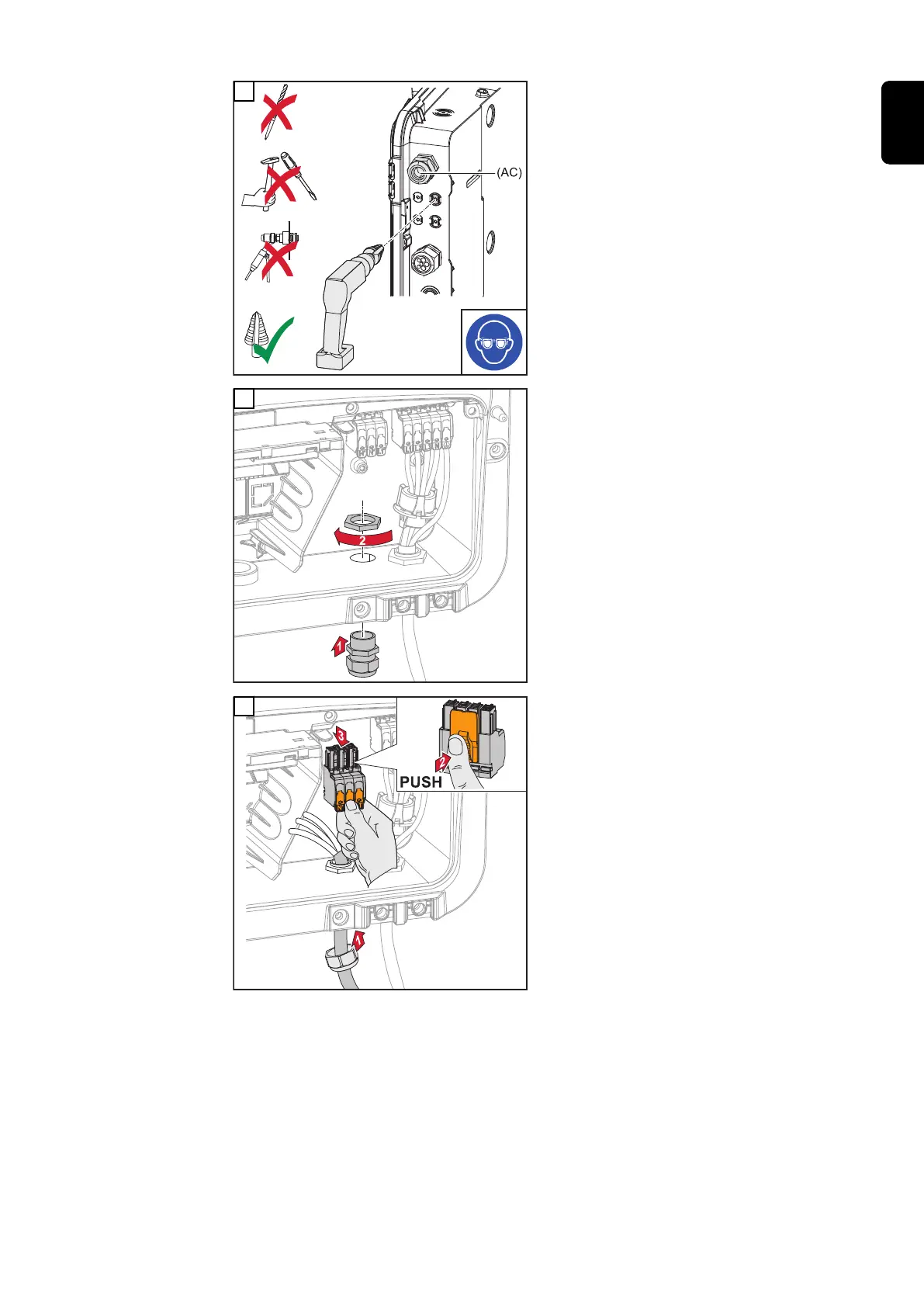 (AC)

2

1

3

2

PUSH

1