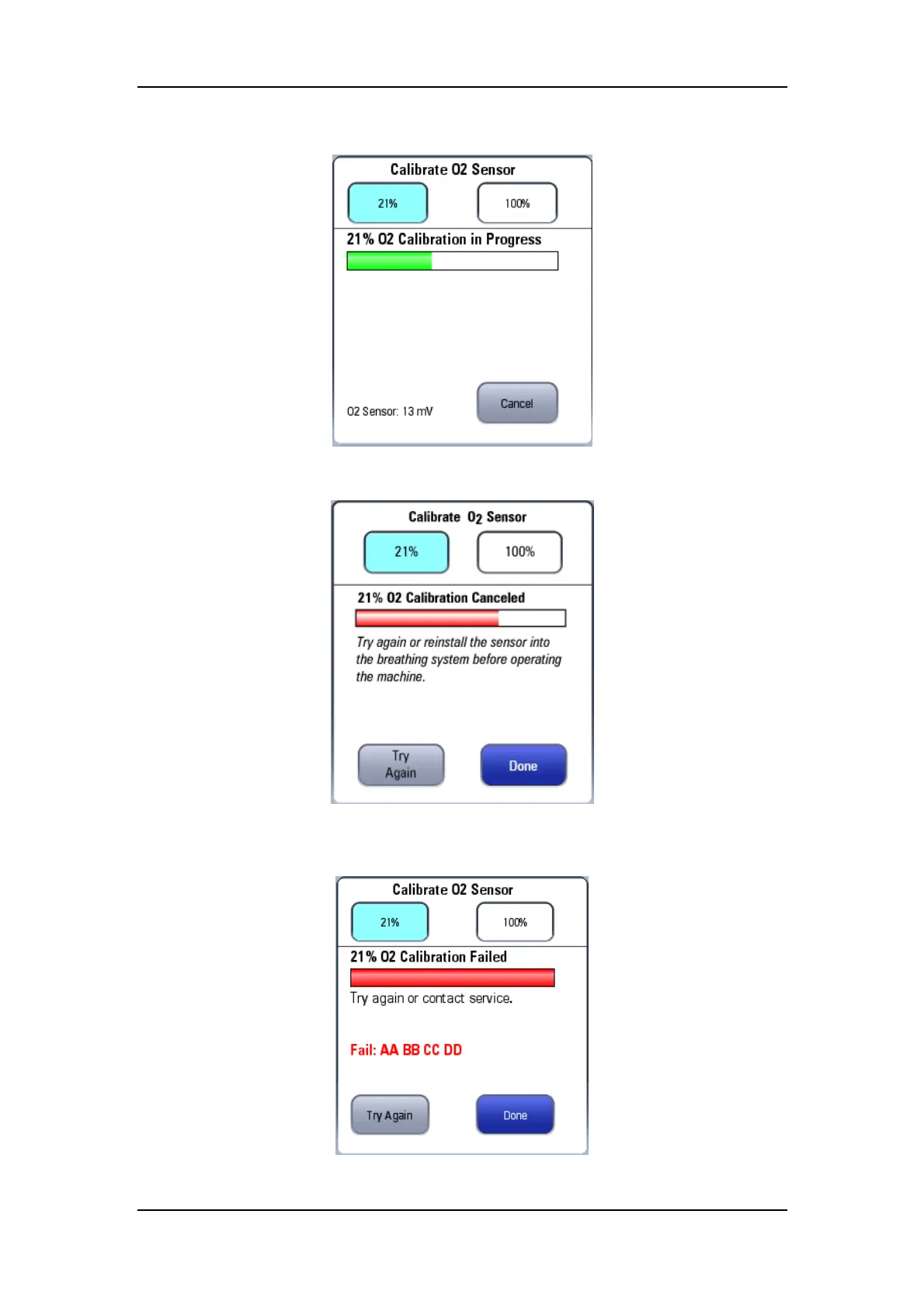 Calibrate O2 Sensor

21%

100%

21% O2 Calibration in Progress

O2 Sensor: 13 mV

Cancel

Calibrate $O_2$ Sensor

21%

100%

21% O2 Calibration Canceled

Try again or reinstall the sensor into the breathing system before operating the machine.

Try Again

Done

Calibrate O2 Sensor

21%

100%

21% O2 Calibration Failed

Try again or contact service.

Fail: AA BB CC DD

Try Again

Done