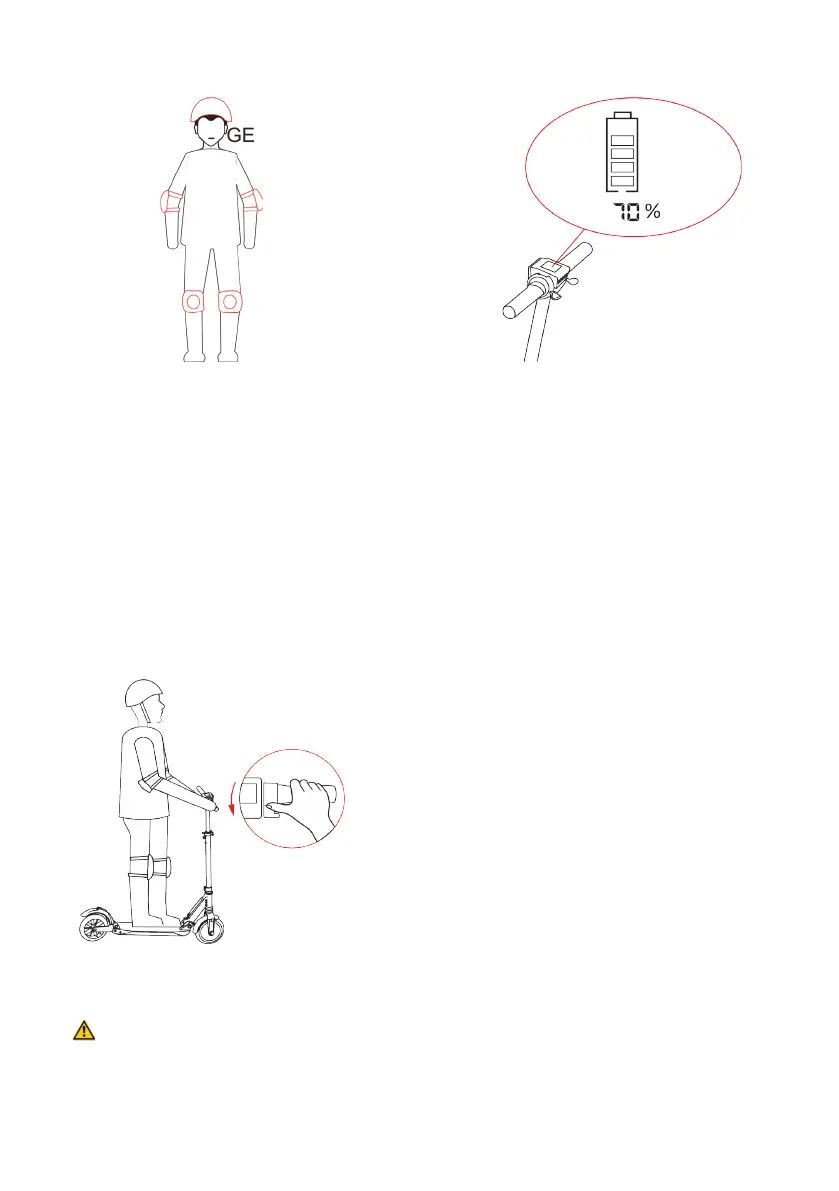 GE

70 %