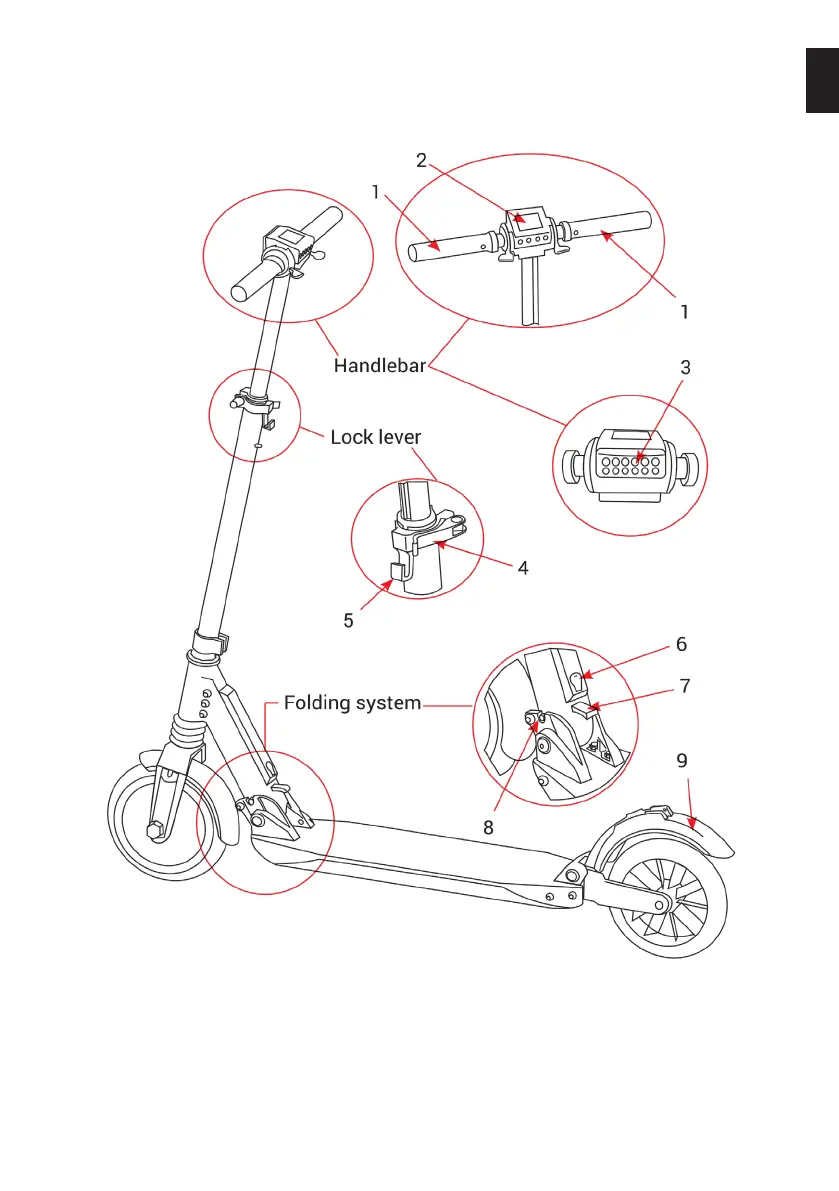 2
1
1
Handlebar
3
Lock lever
4
5
6
7
Folding system
8
9