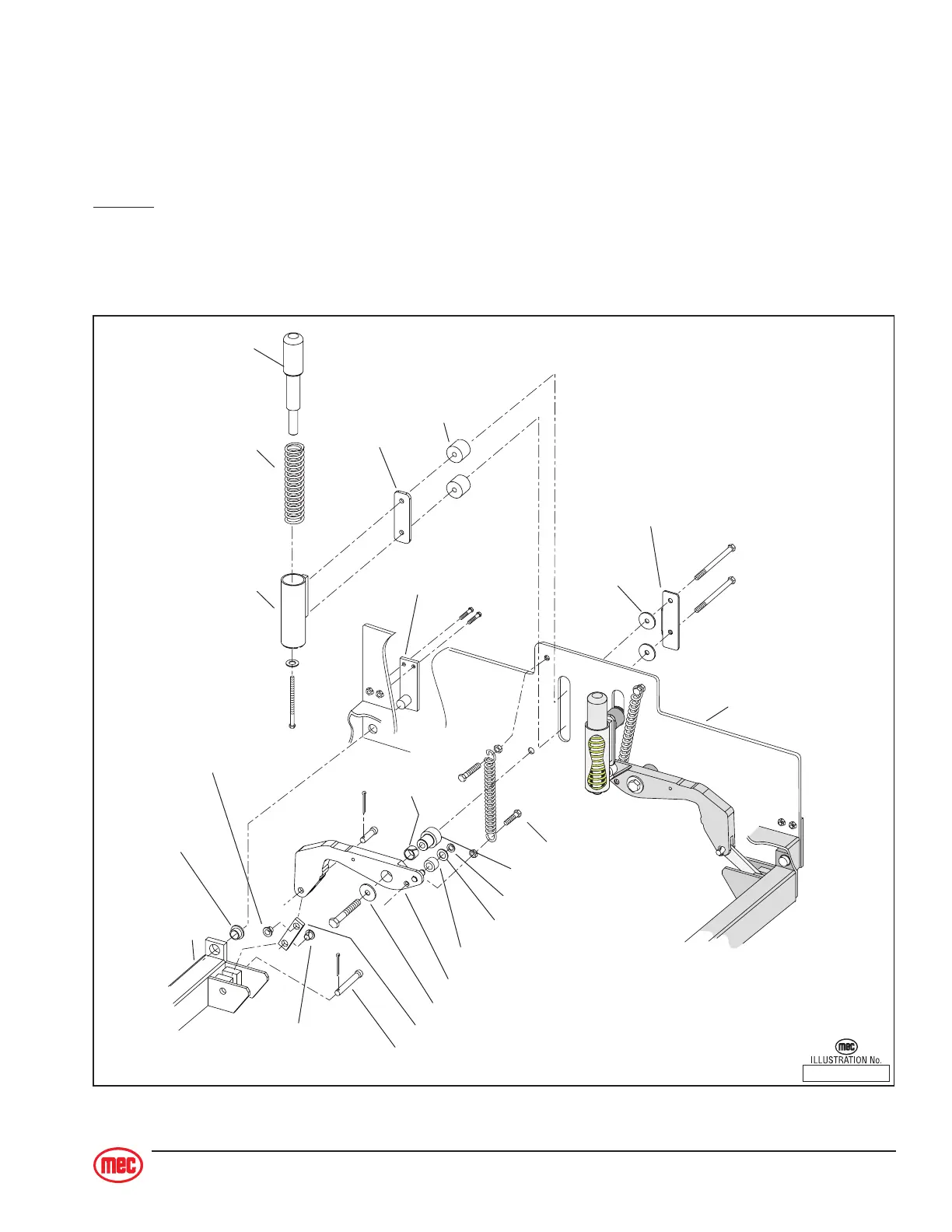 mec
ILLUSTRATION No.

mec