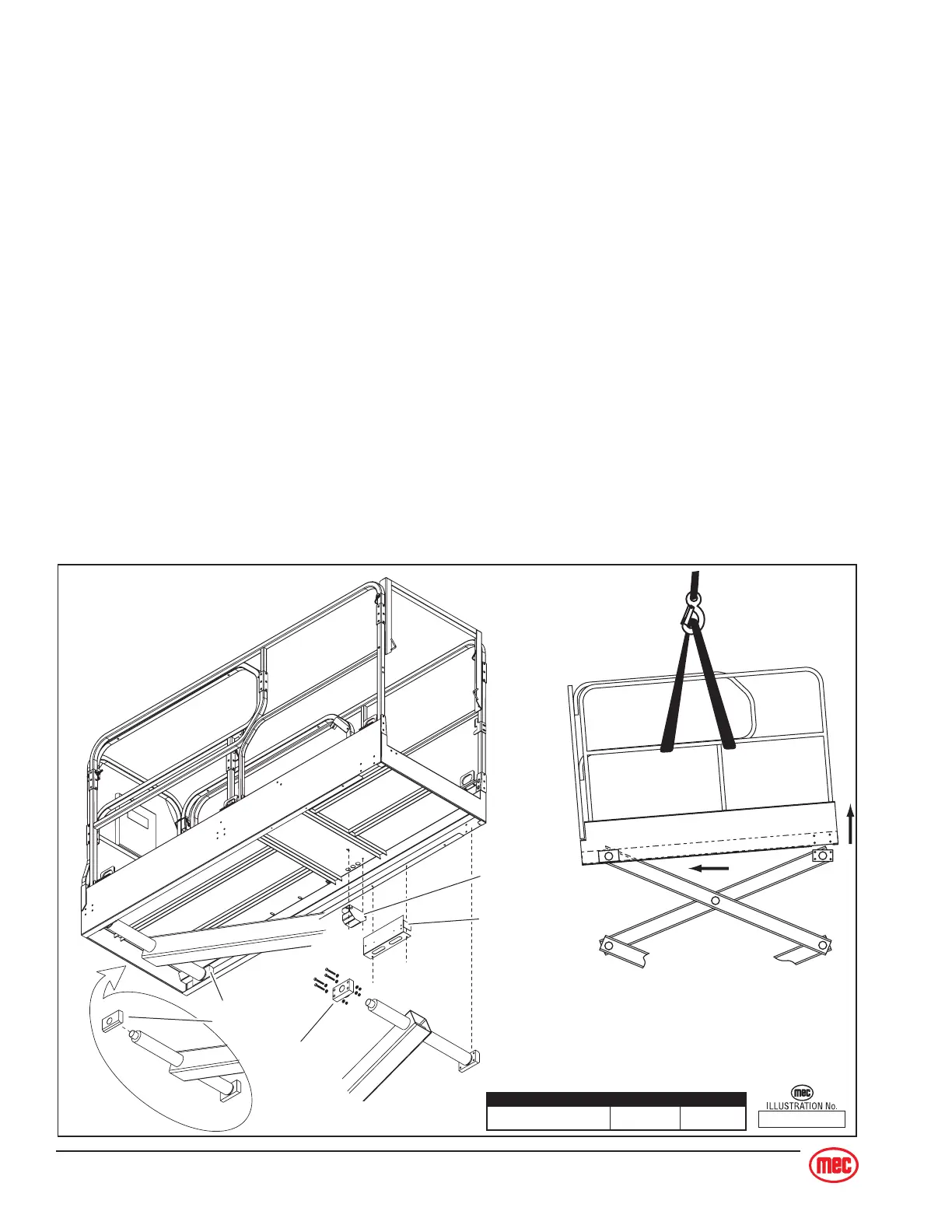 mec
ILLUSTRATION No.

mec