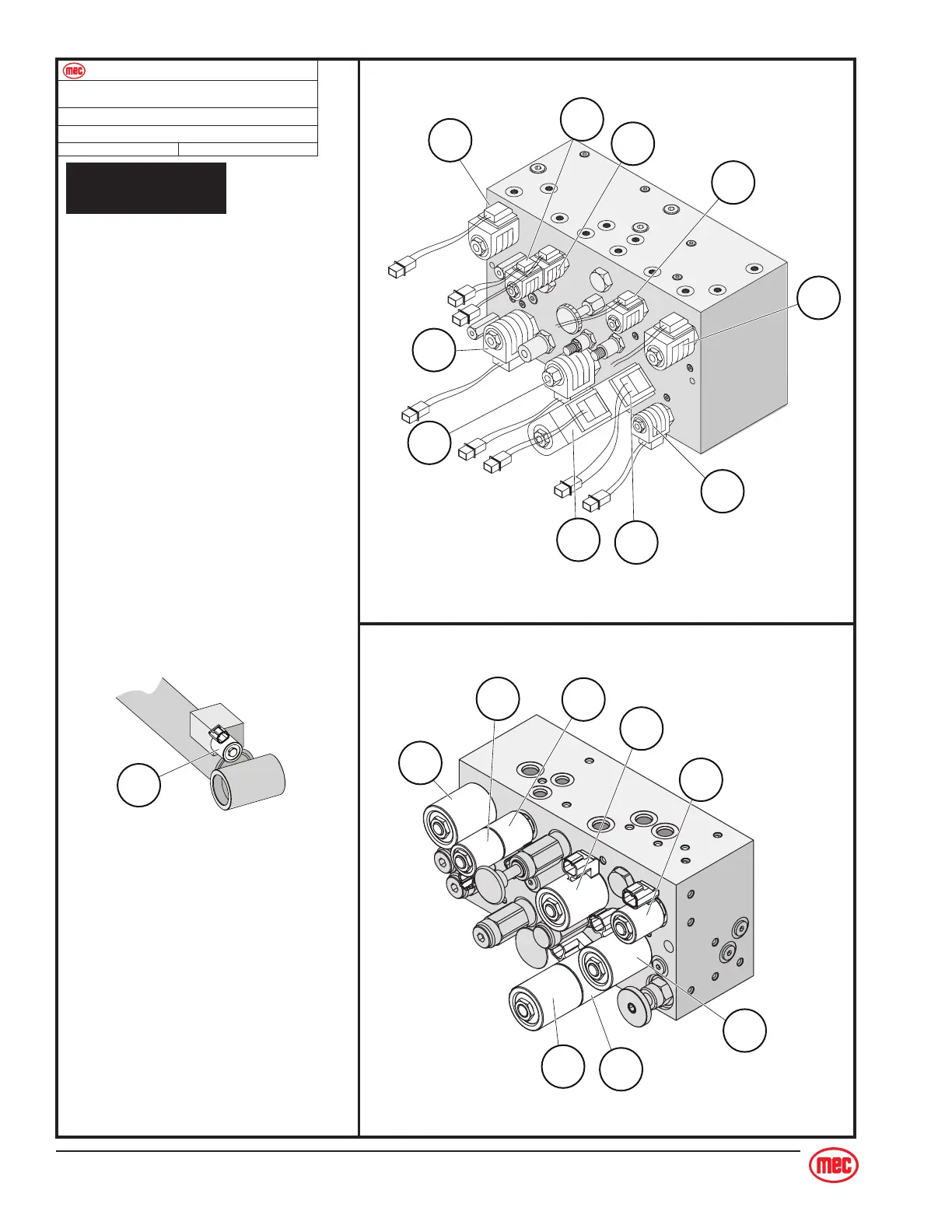 mec

mec