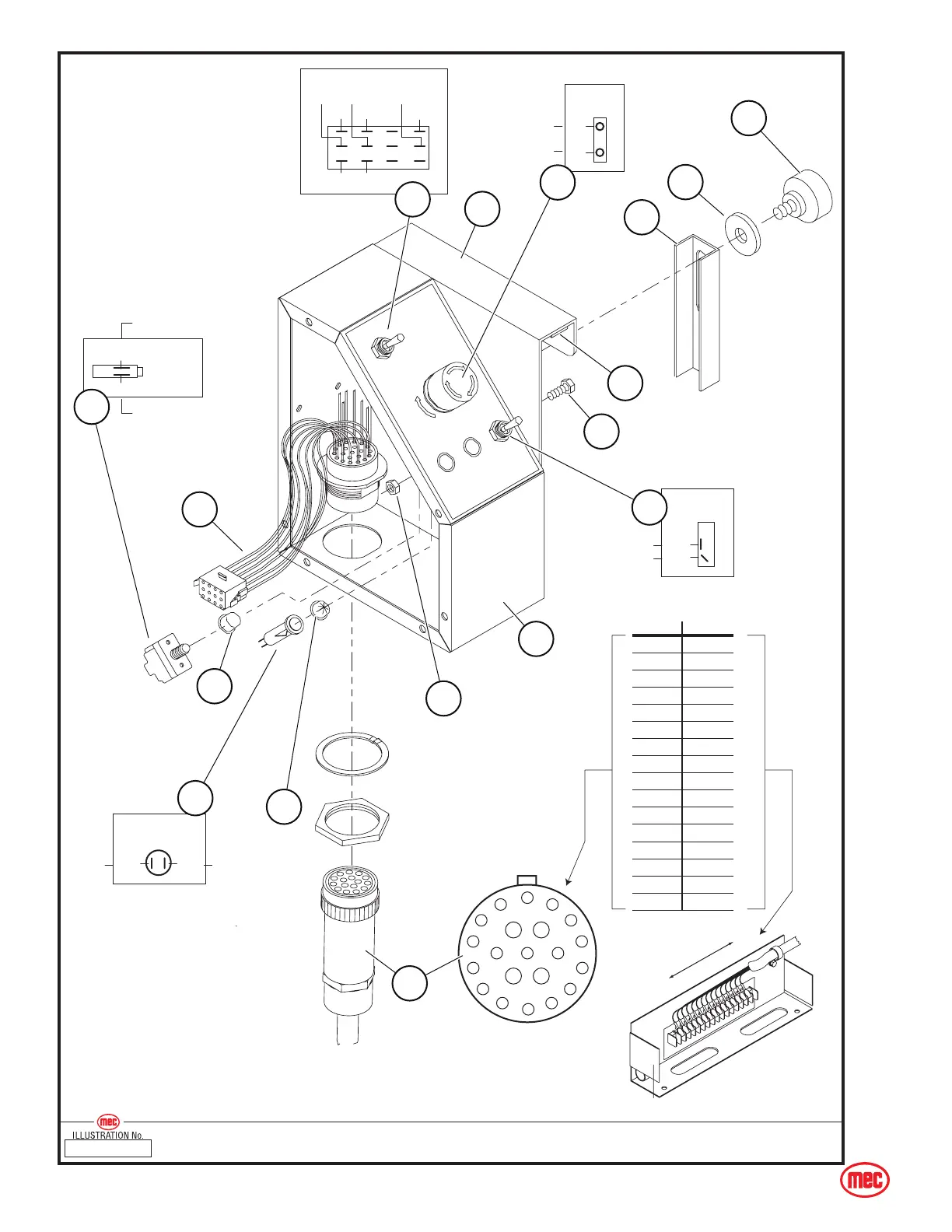 mec
ILLUSTRATION No.

mec