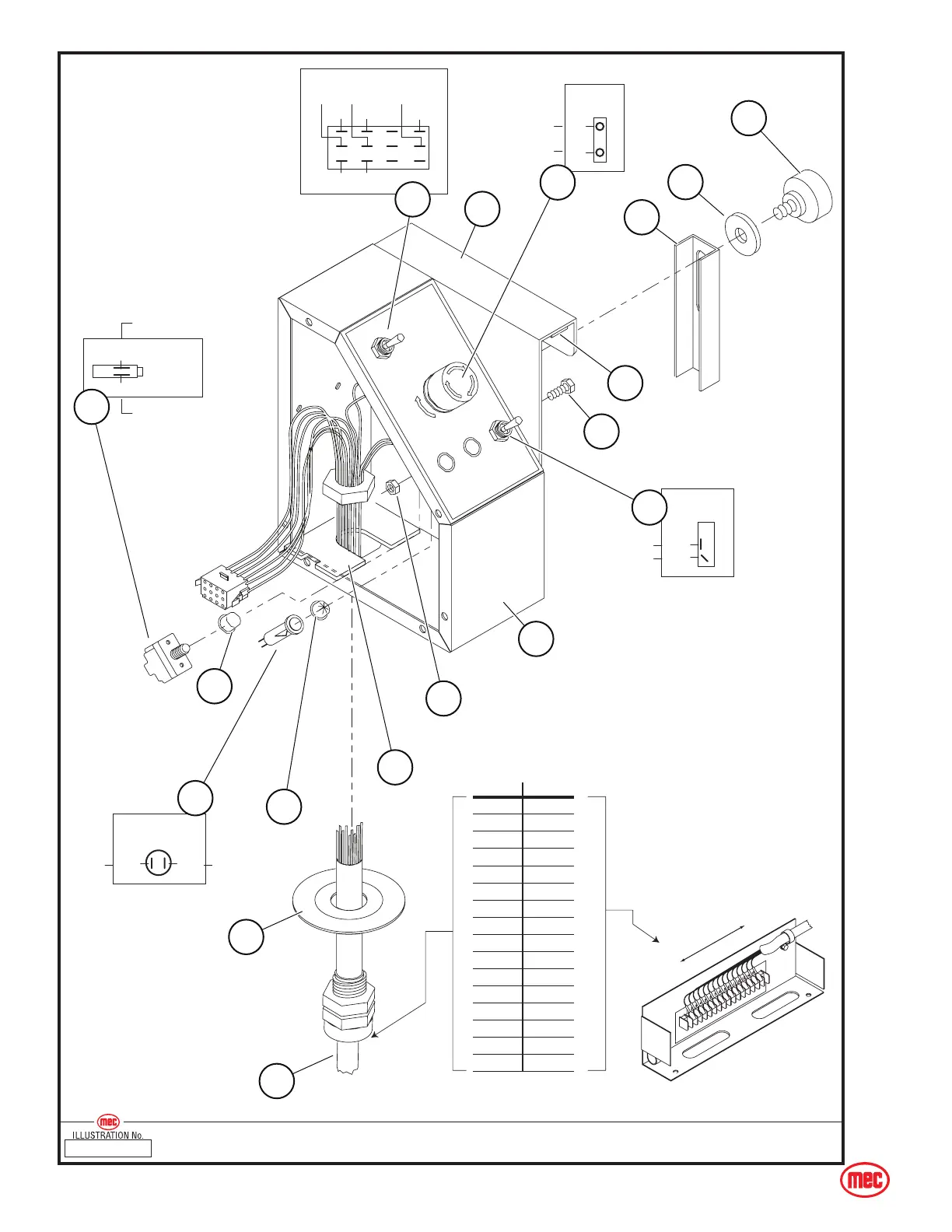 mec
ILLUSTRATION No.

mec