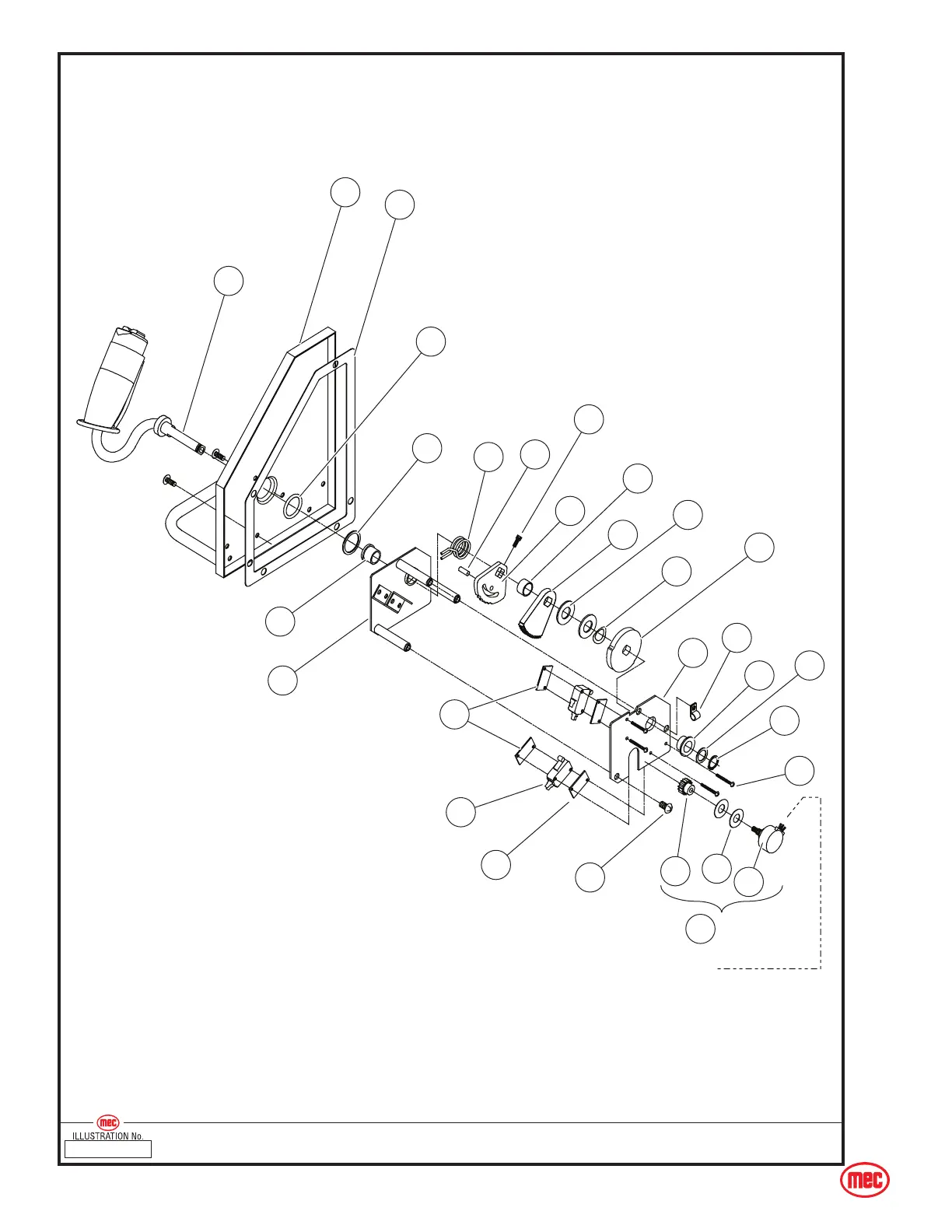 mec
ILLUSTRATION No.

mec