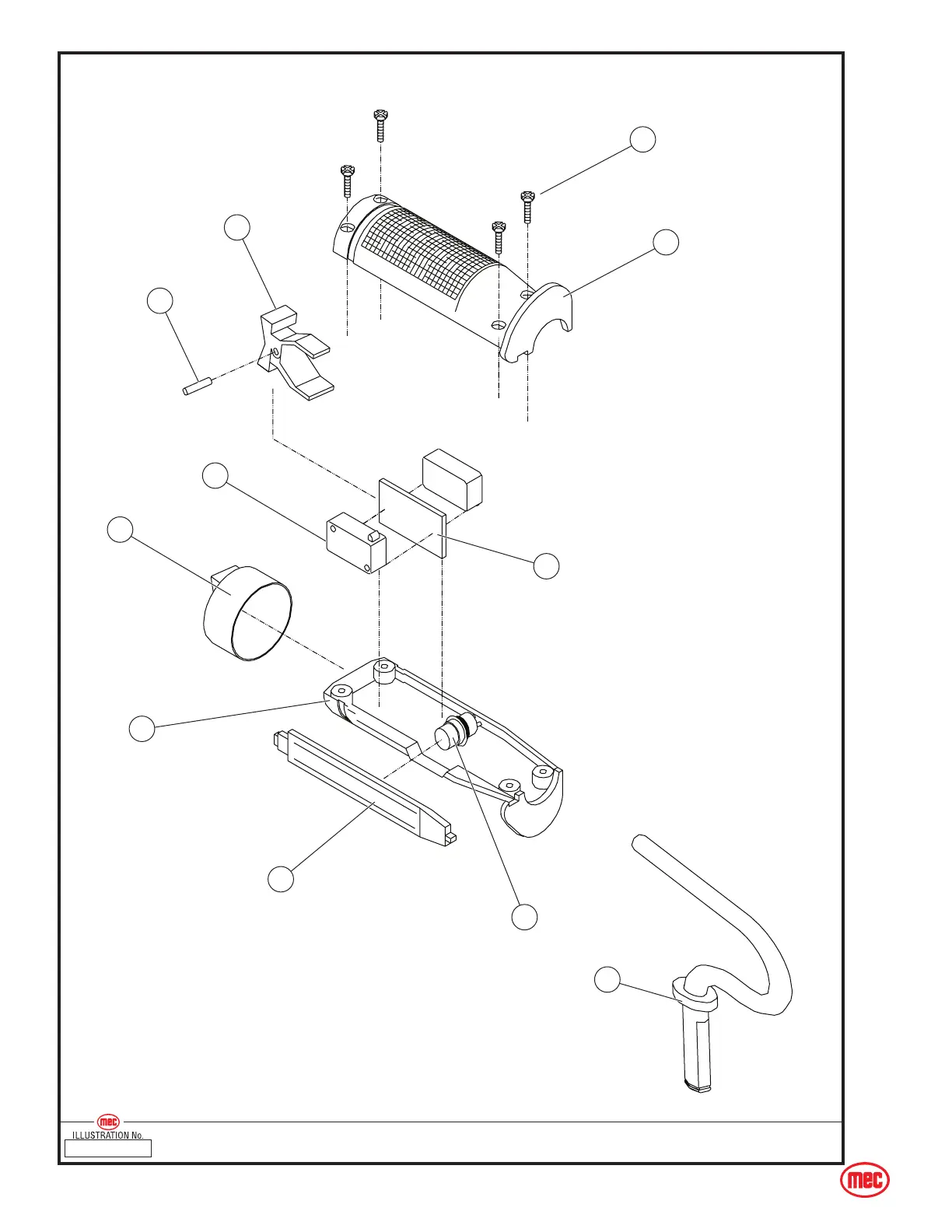 mec
ILLUSTRATION No.

mec