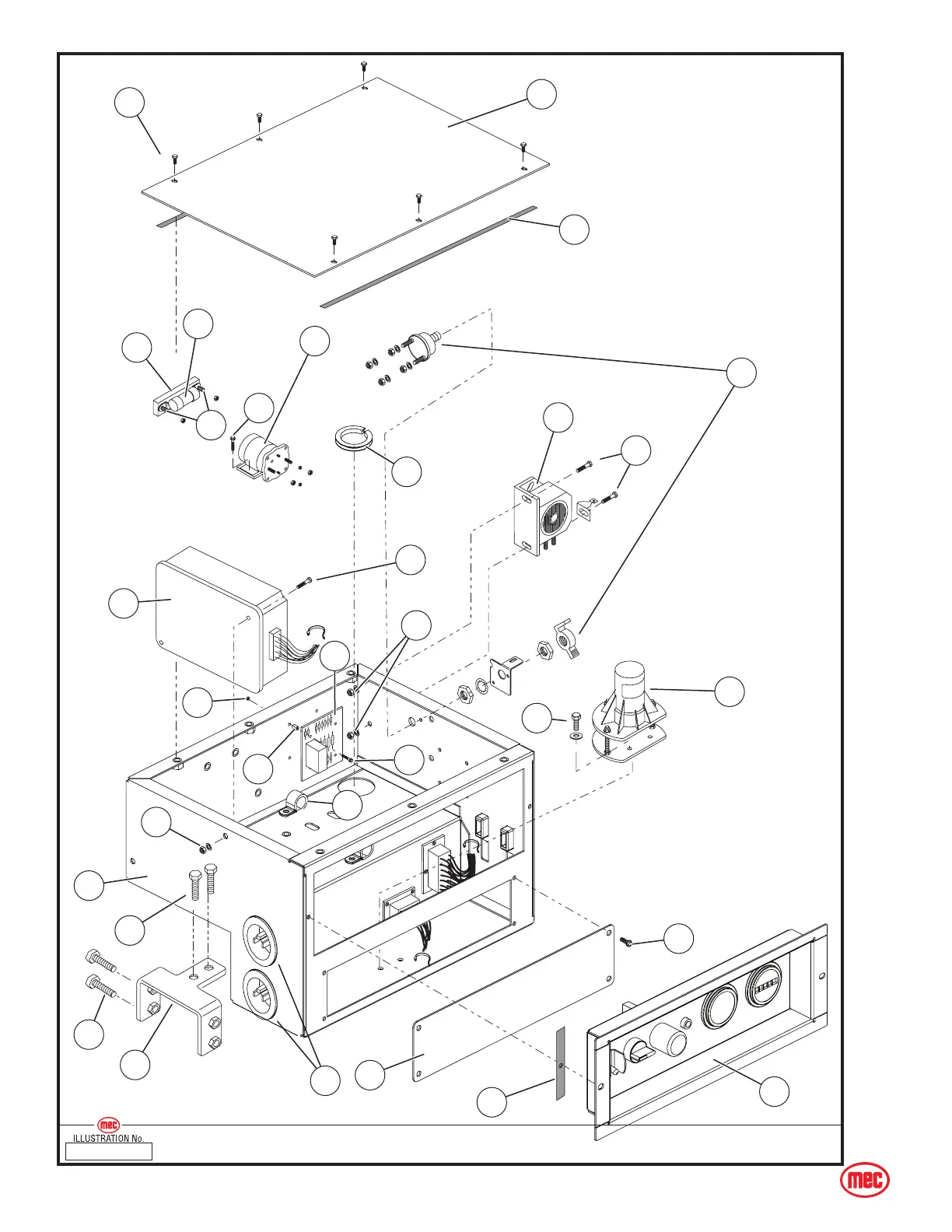 mec
ILLUSTRATION No.

mec