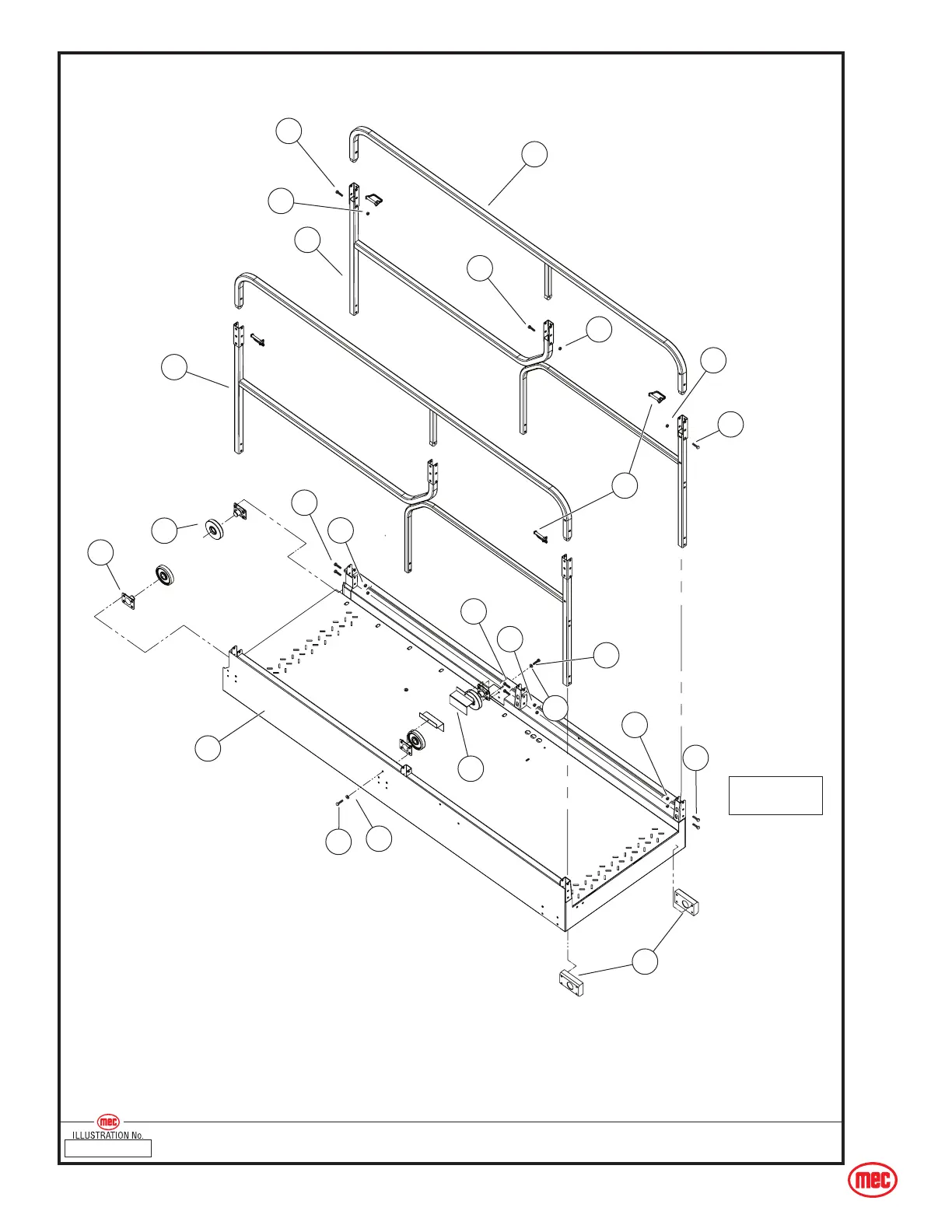 mec
ILLUSTRATION No.

mec