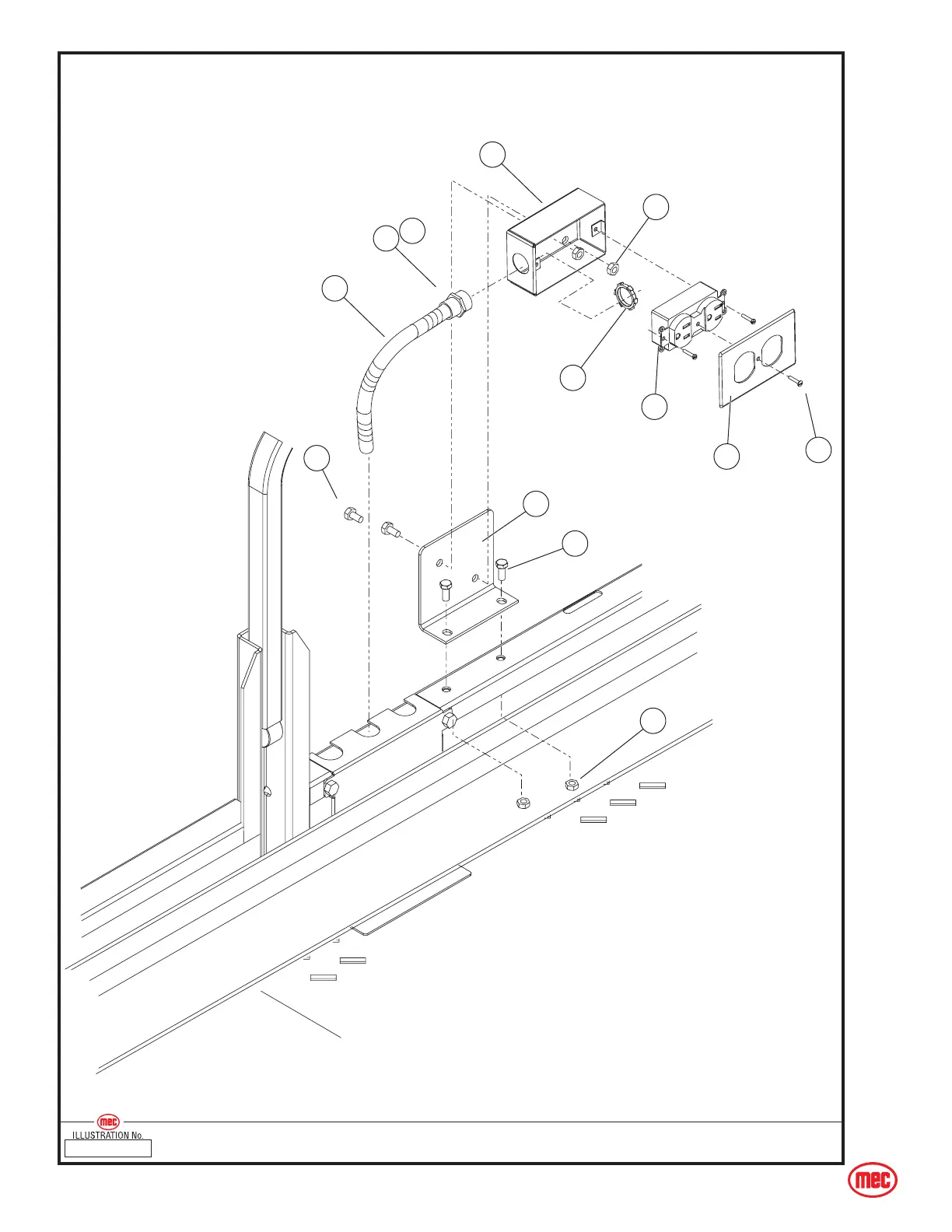 mec
ILLUSTRATION No.

mec