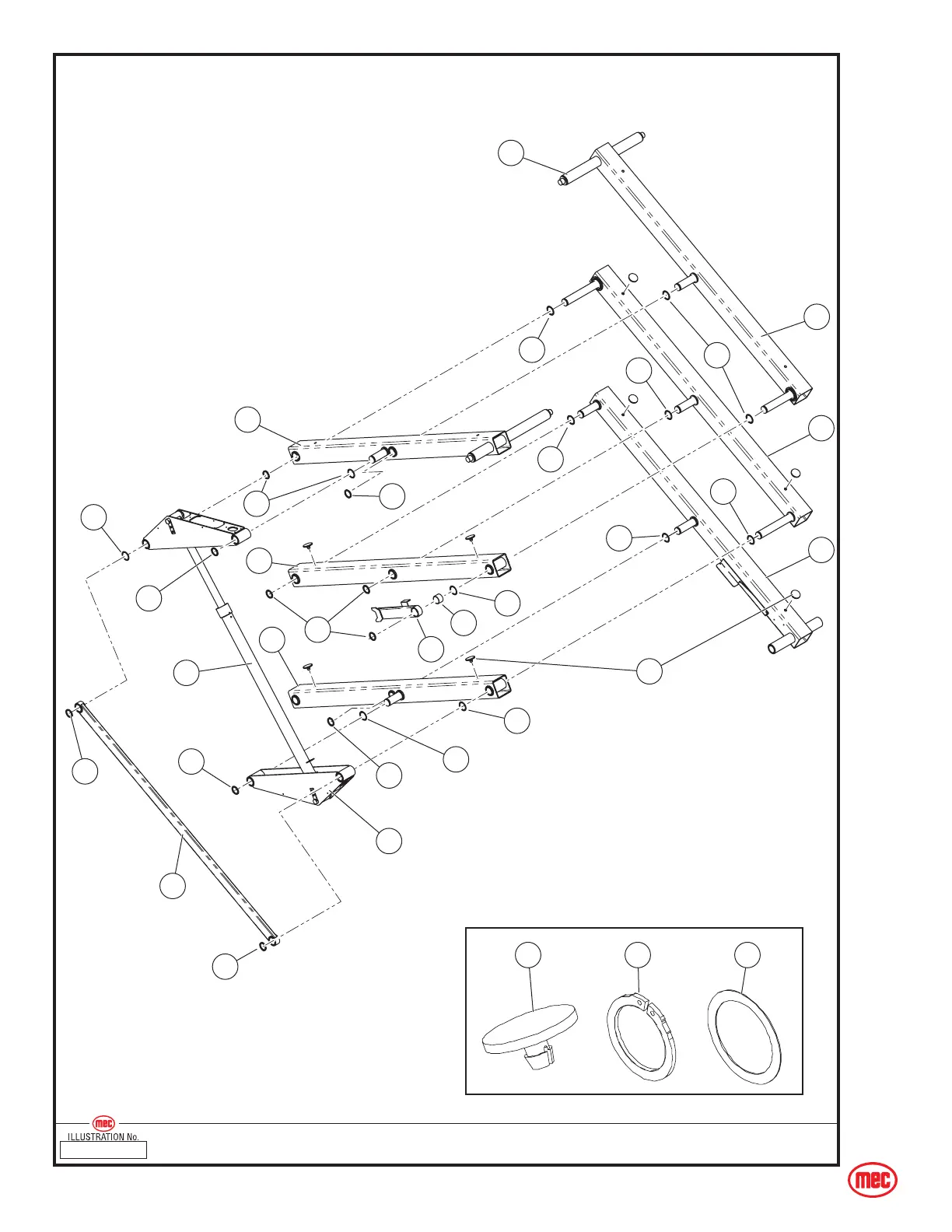 mec
ILLUSTRATION No.

mec