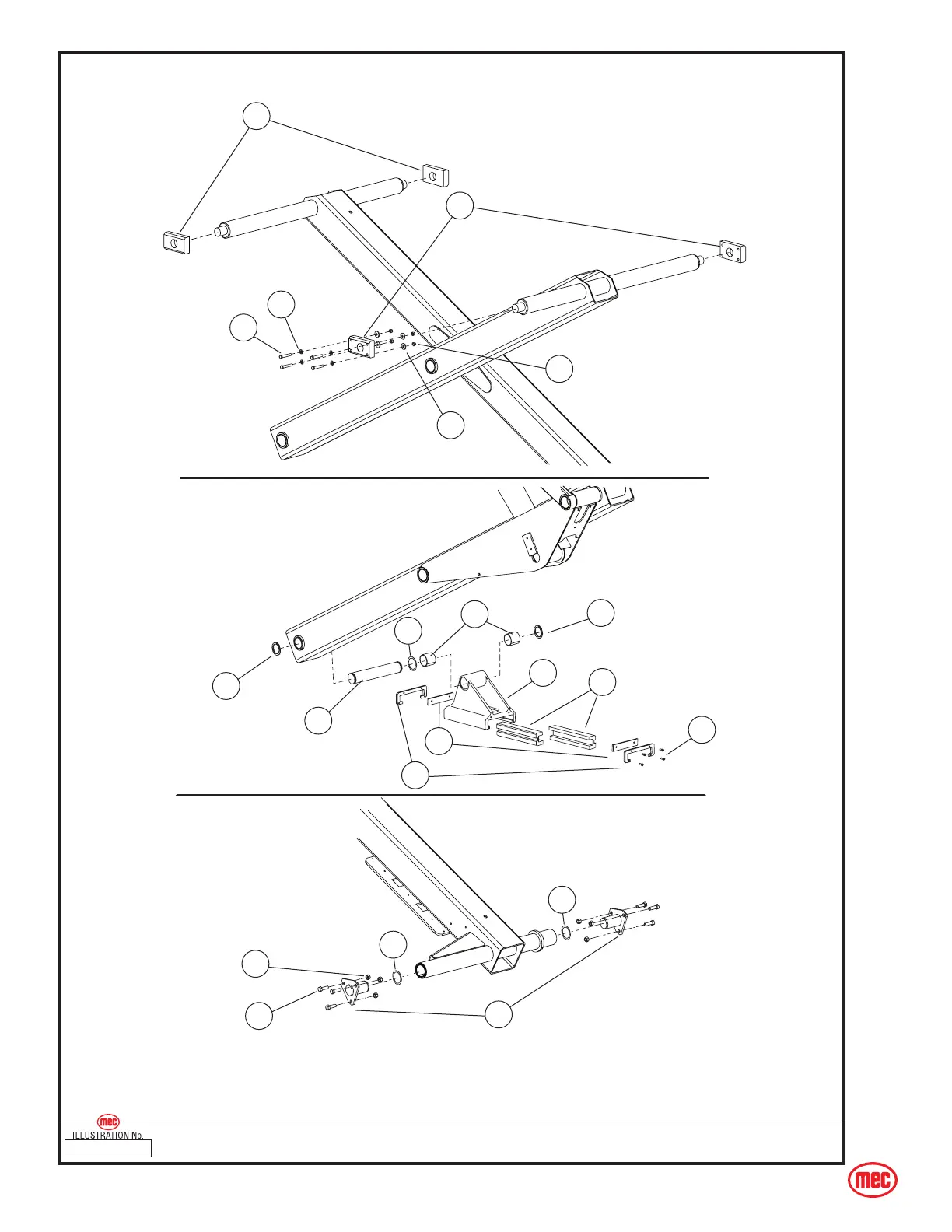 mec
ILLUSTRATION No.

mec