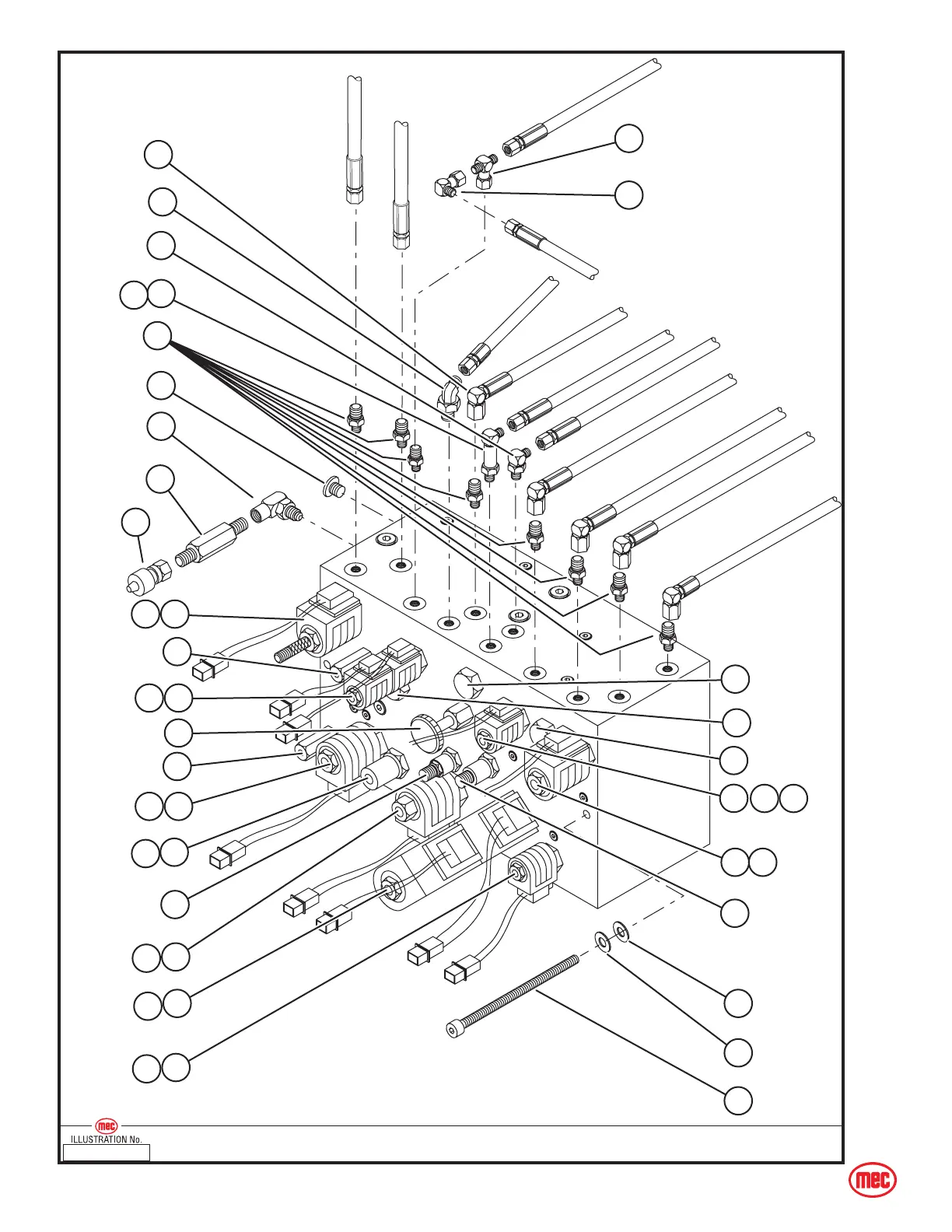 mec
ILLUSTRATION No.

mec