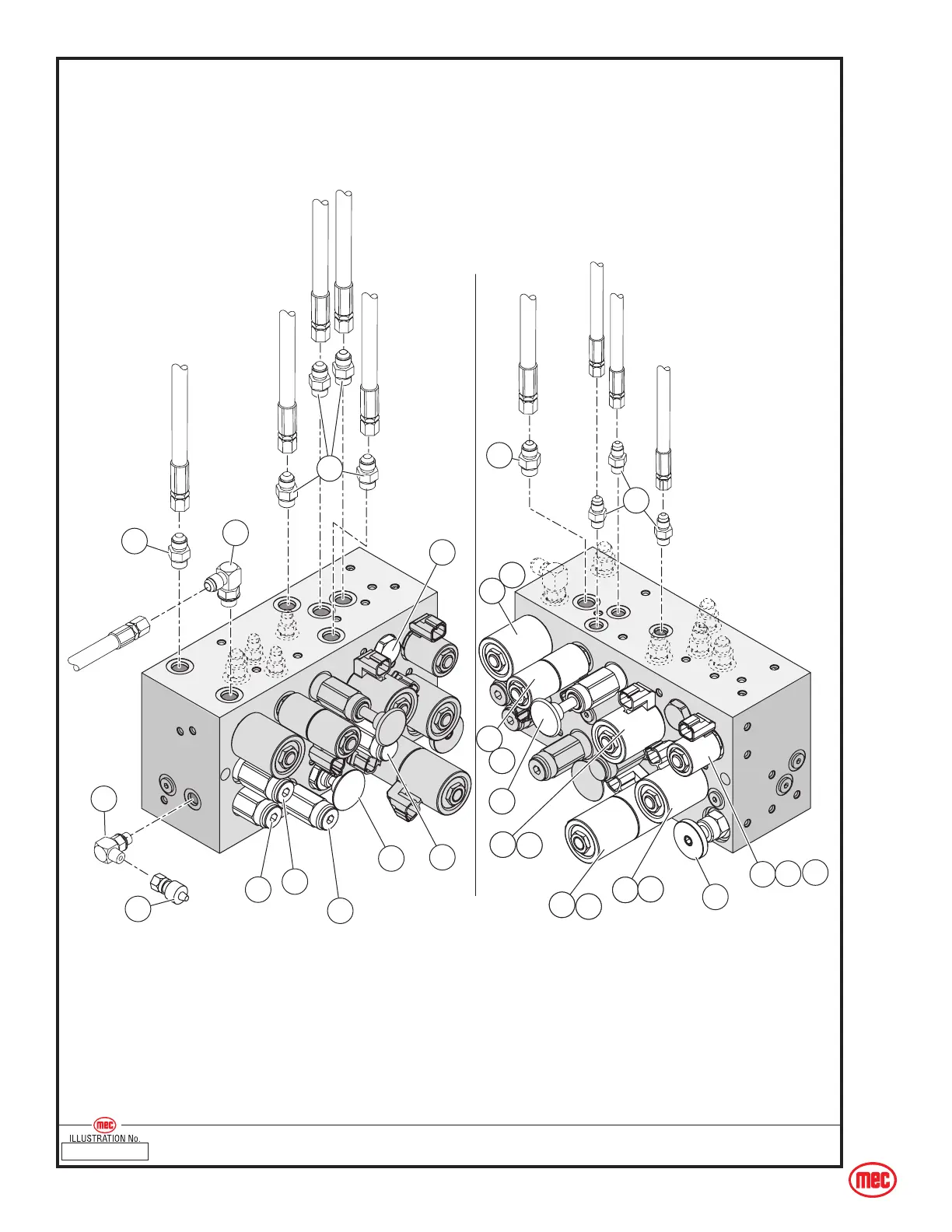 mec

ILLUSTRATION No.

mec