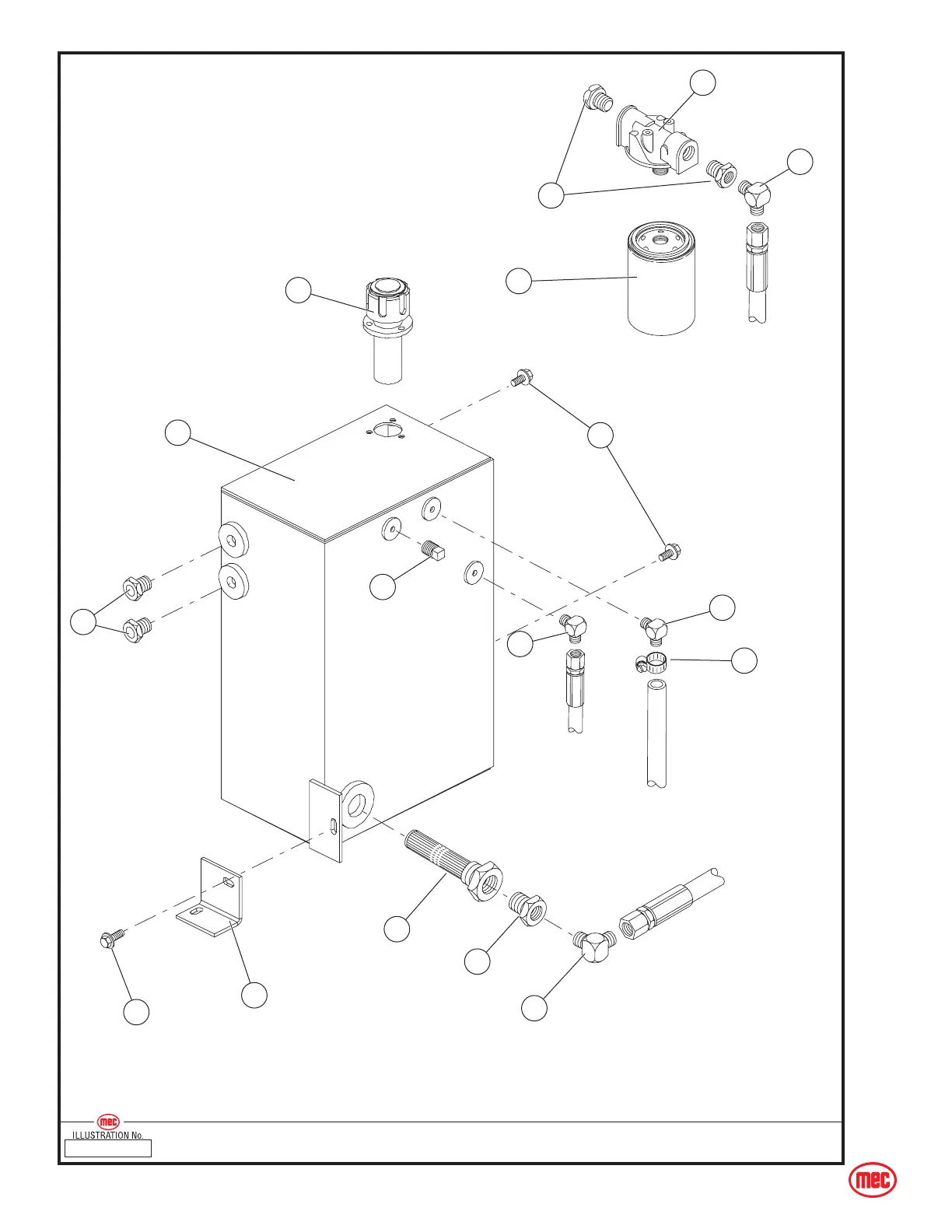 mec
ILLUSTRATION No.

mec