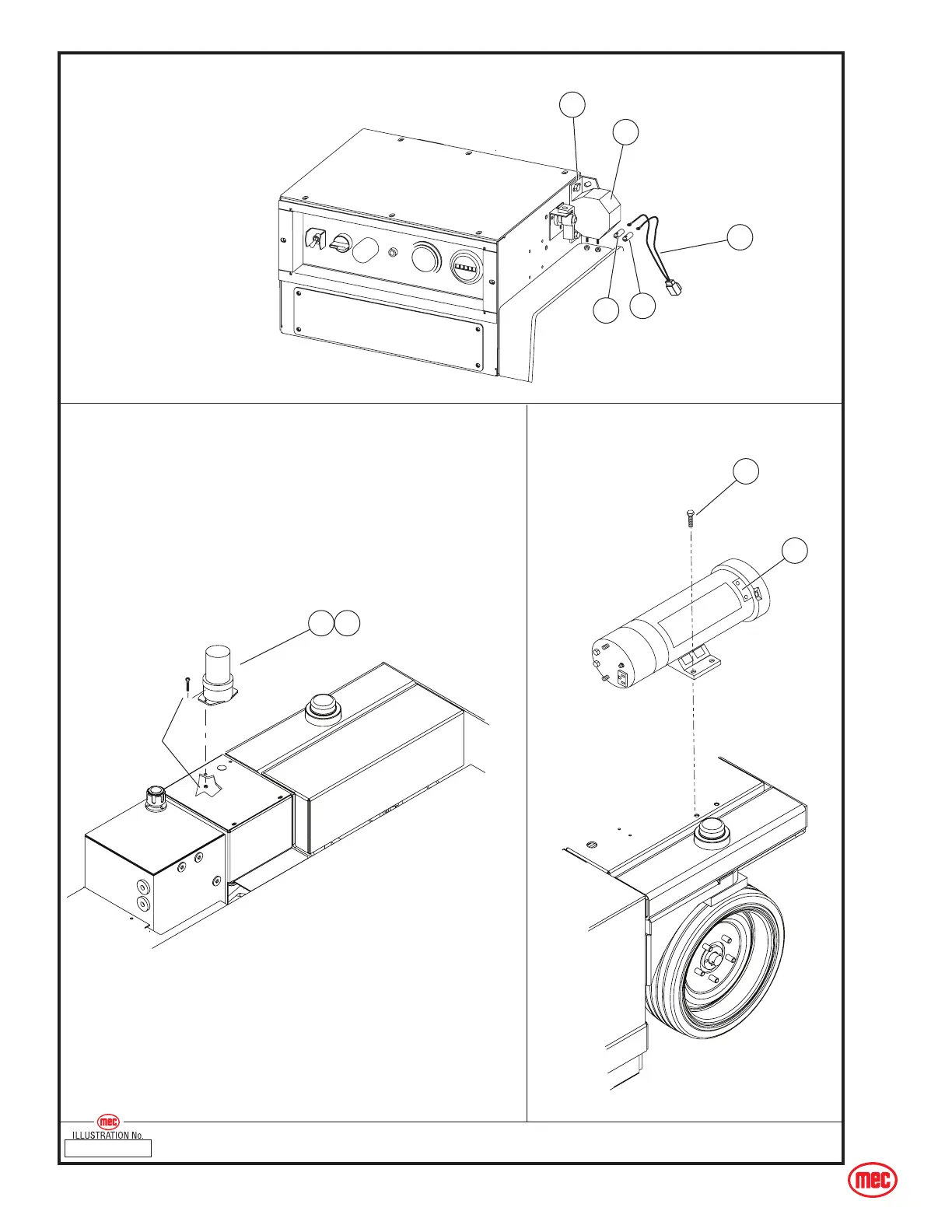 mec
ILLUSTRATION No.

mec